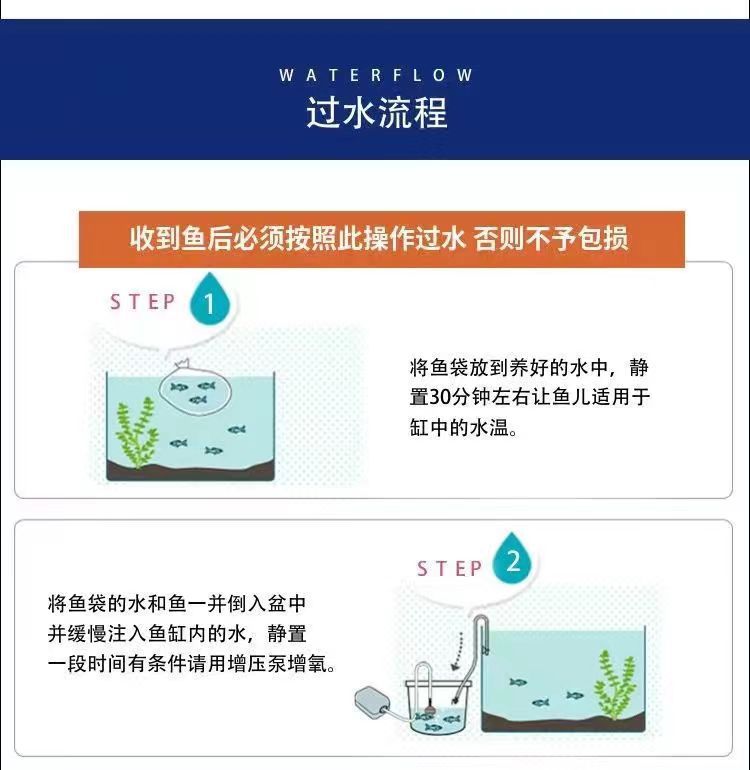 WATERFLOW
过水流程

收到鱼后必须按照此操作过水 否则不予包损

STEP 1

将鱼袋放到养好的水中，静置30分钟左右让鱼儿适用于缸中的水温。

STEP 2

将鱼袋的水和鱼一并倒入盆中并缓慢注入鱼缸内的水，静置一段时间有条件请用增压泵增氧。