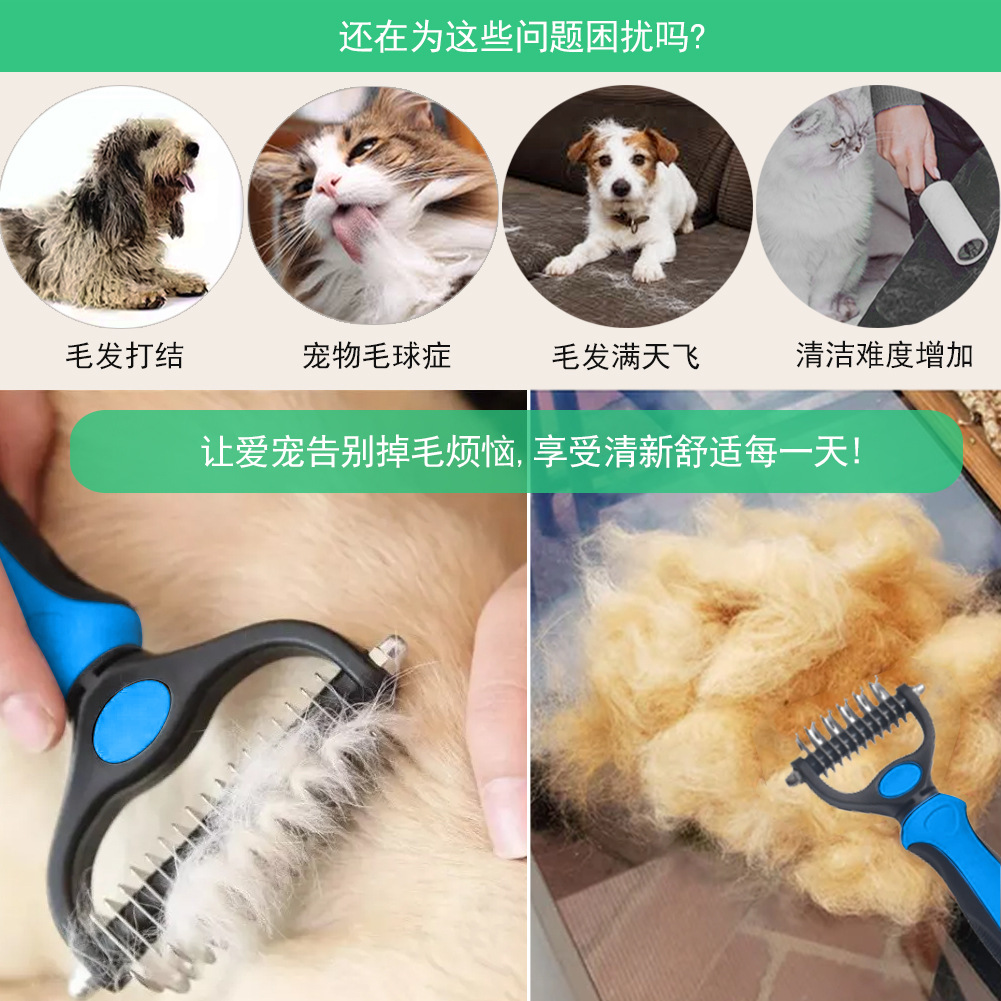 还在为这些问题困扰吗?

毛发打结

宠物毛球症

毛发满天飞

清洁难度增加

让爱宠告别掉毛烦恼, 享受清新舒适每一天!