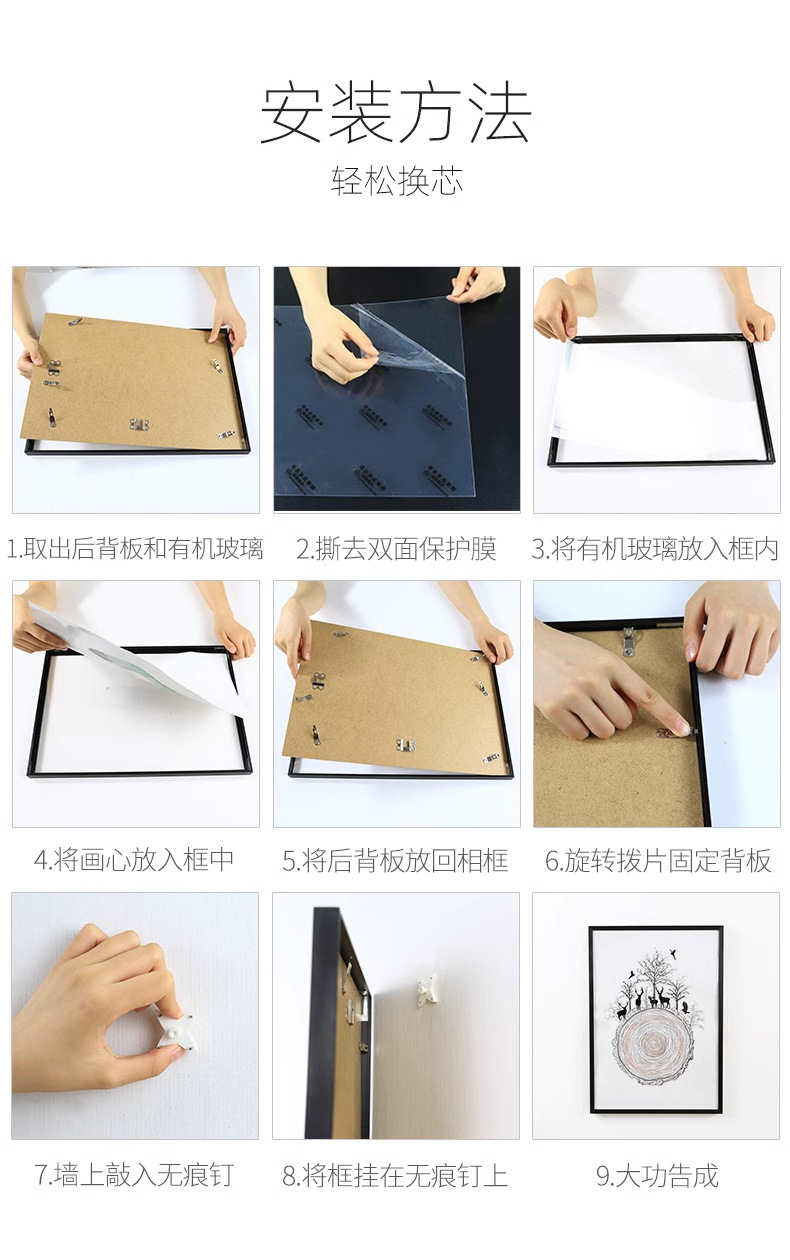 安装方法

轻松换芯

1.取出后背板和有机玻璃

2.撕去双面保护膜

3.将有机玻璃放入框内

4.将画心放入框中

5.将后背板放回相框

6.旋转拨片固定背板

7.墙上敲入无痕钉

8.将框挂在无痕钉上

9.大功告成