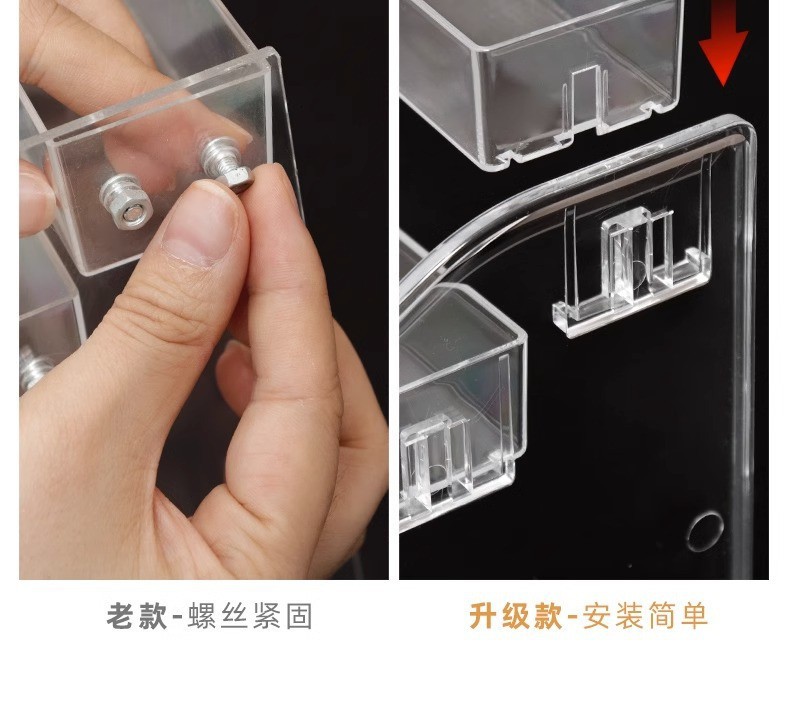 老款-螺丝紧固

升级款-安装简单