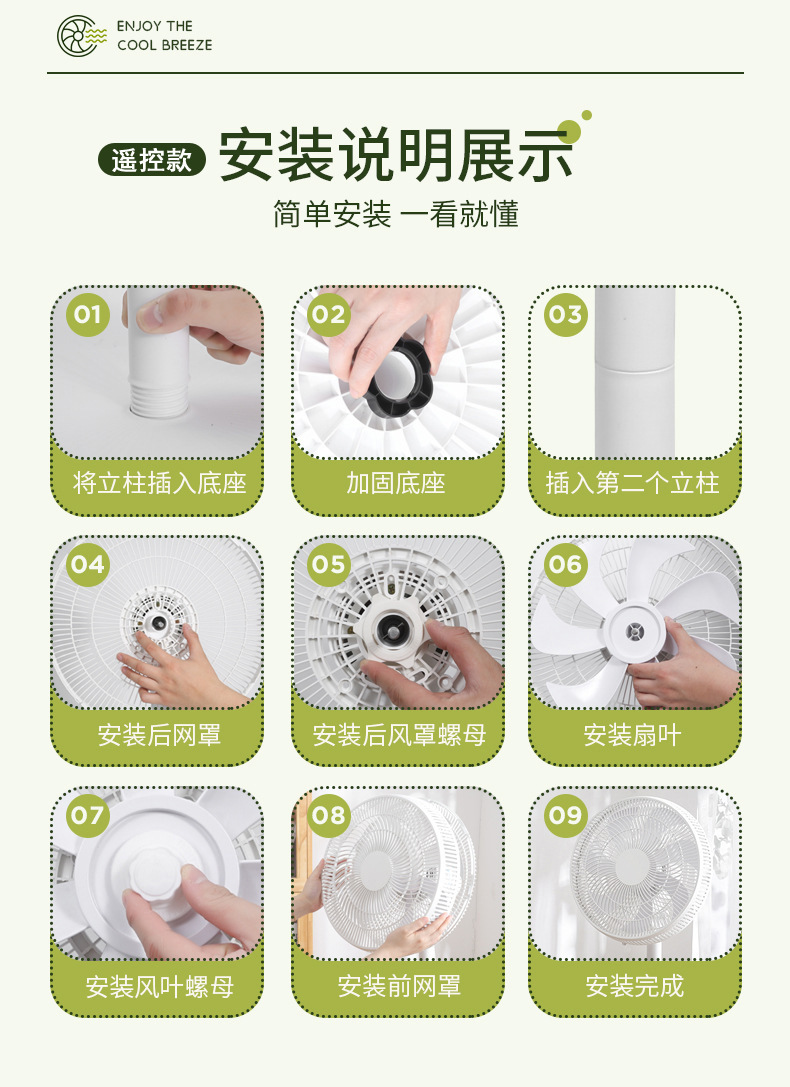 ENJOY THE
COOL BREEZE

遥控款 安装说明展示
简单安装 一看就懂

01
将立柱插入底座

02
加固底座

03
插入第二个立柱

04
安装后网罩

05
安装后风罩螺母

06
安装扇叶

07
安装风叶螺母

08
安装前网罩

09
安装完成