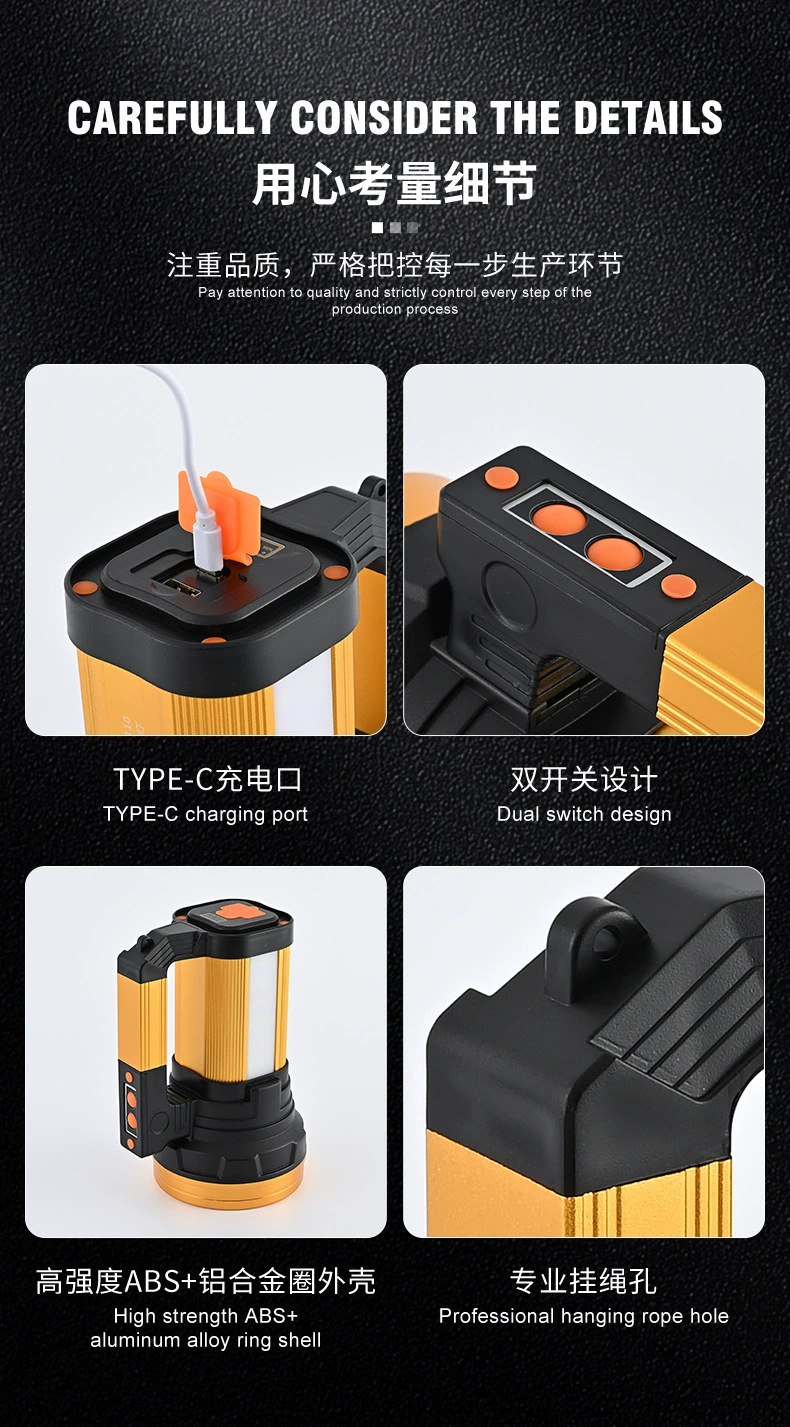 CAREFULLY CONSIDER THE DETAILS
用心考量细节

注重品质，严格把控每一步生产环节
Pay attention to quality and strictly control every step of the production process

TYPE-C充电口
TYPE-C charging port

双开关设计
Dual switch design

高强度ABS+铝合金圈外壳
High strength ABS+ aluminum alloy ring shell

专业挂绳孔
Professional hanging rope hole