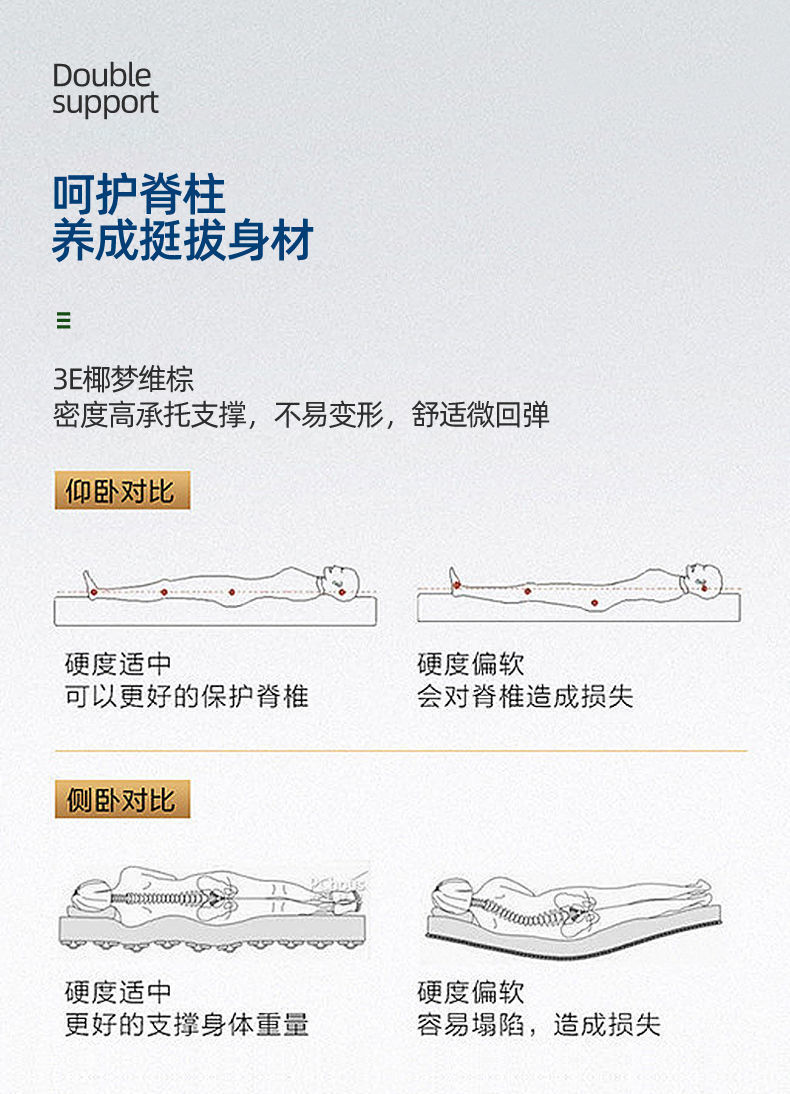 Double support

呵护脊柱
养成挺拔身材

3E椰梦维棕
密度高承托支撑，不易变形，舒适微回弹

仰卧对比

硬度适中
可以更好的保护脊椎

硬度偏软
会对脊椎造成损失

侧卧对比

硬度适中
更好的支撑身体重量

硬度偏软
容易塌陷，造成损失