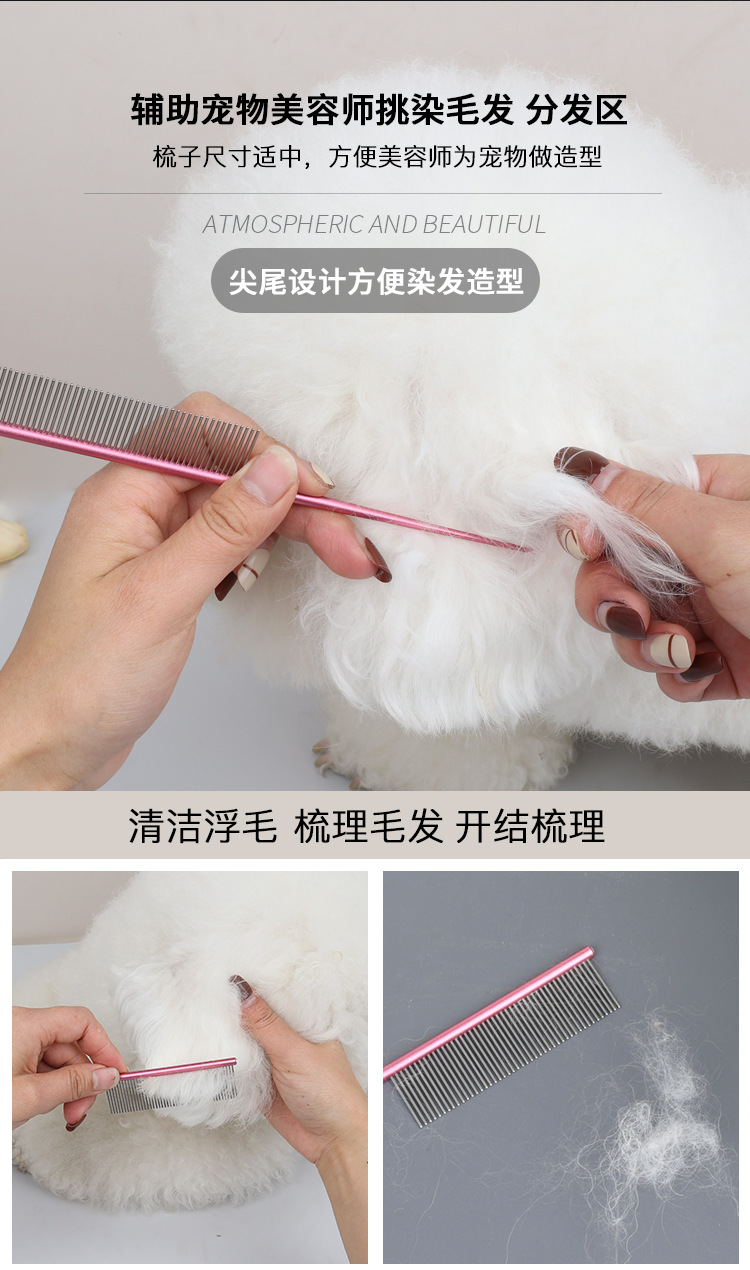 辅助宠物美容师挑染毛发 分发区

梳子尺寸适中，方便美容师为宠物做造型

ATMOSPHERIC AND BEAUTIFUL

尖尾设计方便染发造型

清洁浮毛 梳理毛发 开结梳理