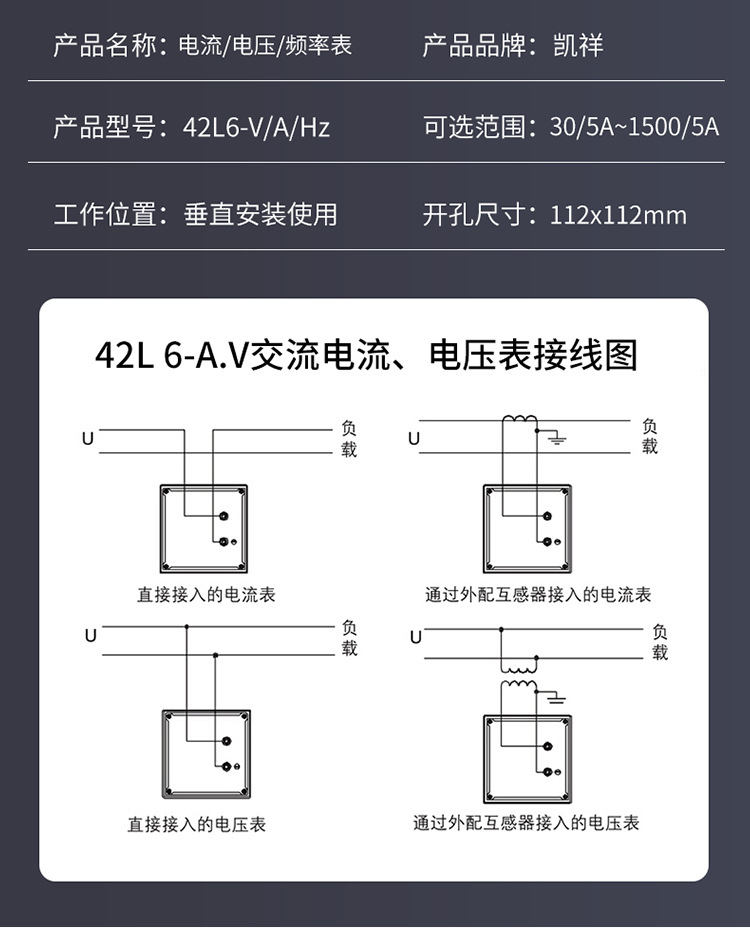 产品名称：电流/电压/频率表　产品品牌：凯祥

产品型号：42L6-V/A/Hz　可选范围：30/5A~1500/5A

工作位置：垂直安装使用　开孔尺寸：112x112mm

42L 6-A.V交流电流、电压表接线图

U
负载
直接接入的电流表

U
负载
通过外配互感器接入的电流表

U
负载
直接接入的电压表

U
负载
通过外配互感器接入的电压表