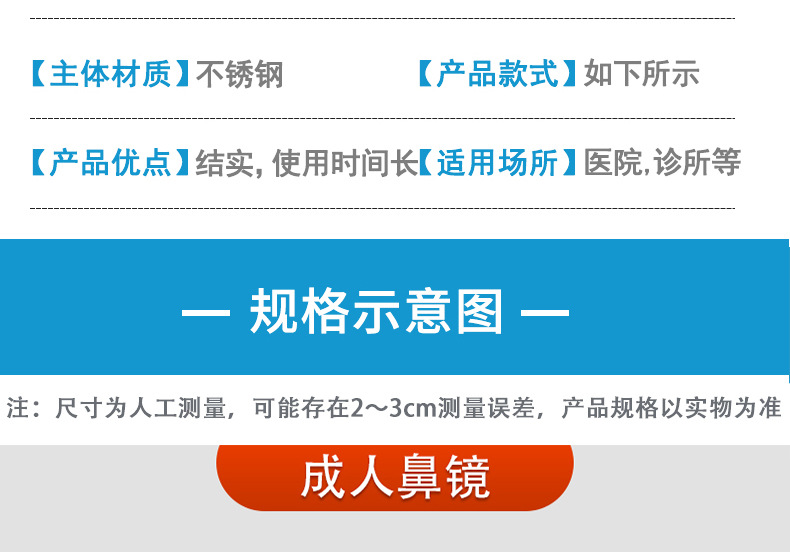 【主体材质】不锈钢 【产品款式】如下所示

【产品优点】结实, 使用时间长【适用场所】医院,诊所等

— 规格示意图 —

注：尺寸为人工测量，可能存在2～3cm测量误差，产品规格以实物为准

成人鼻镜