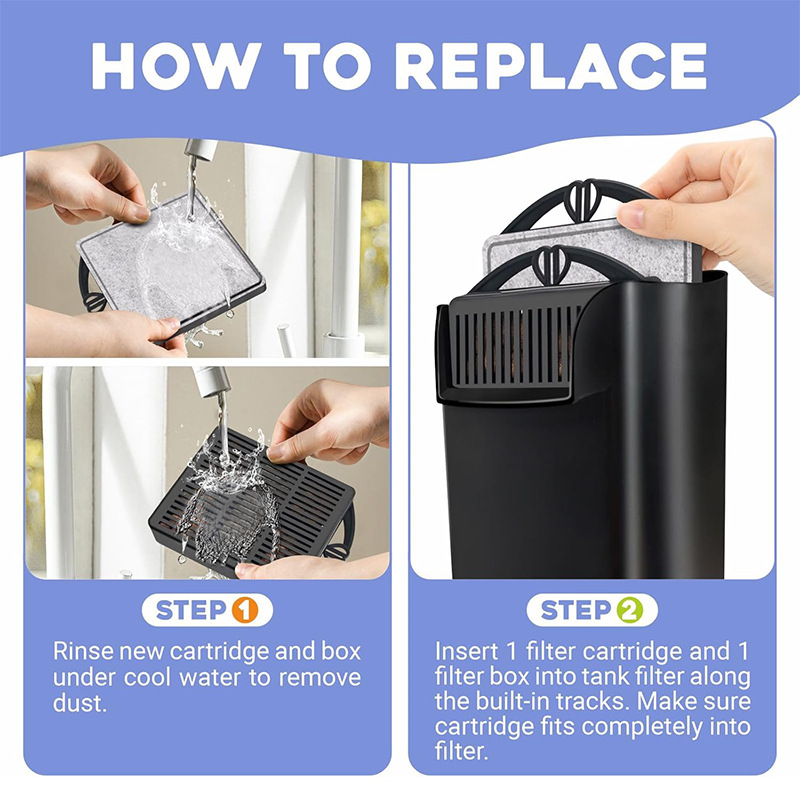 HOW TO REPLACE

STEP 1

Rinse new cartridge and box under cool water to remove dust.

STEP 2

Insert 1 filter cartridge and 1 filter box into tank filter along the built-in tracks. Make sure cartridge fits completely into filter.