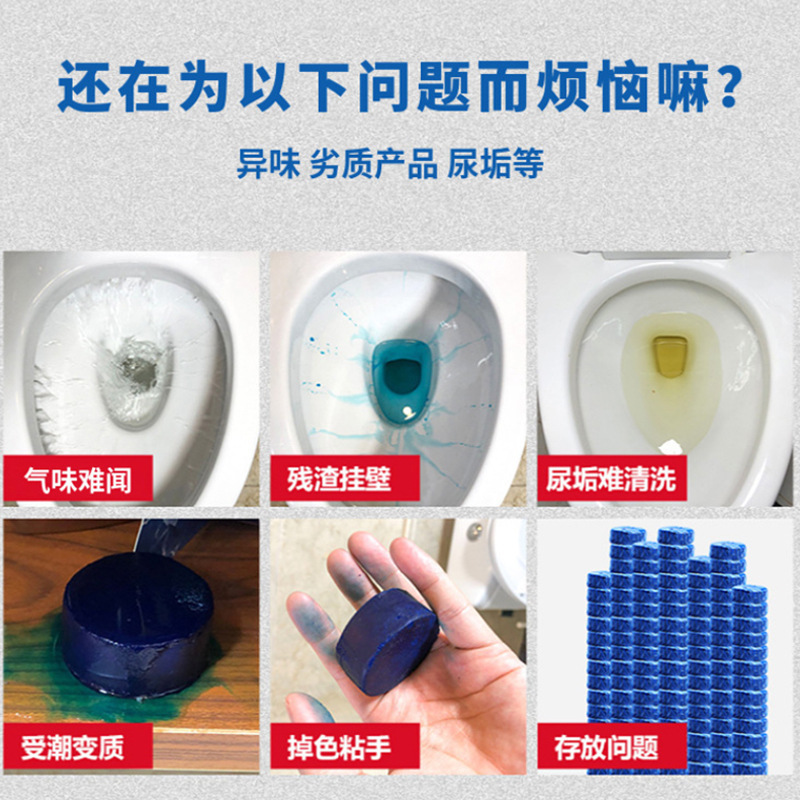 还在为以下问题而烦恼嘛？

异味 劣质产品 尿垢等

气味难闻

残渣挂壁

尿垢难清洗

受潮变质

掉色粘手

存放问题