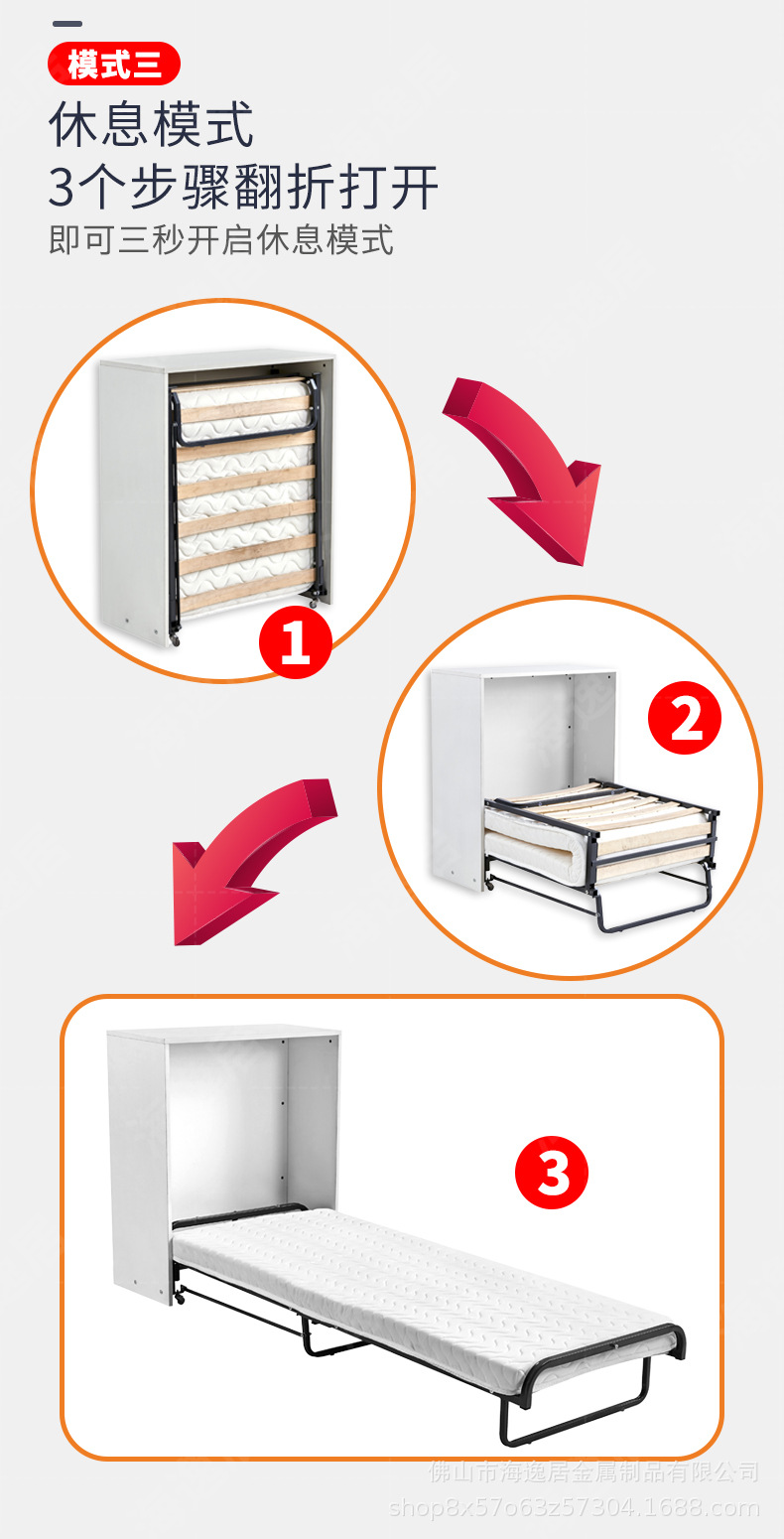 模式三

休息模式
3个步骤翻折打开
即可三秒开启休息模式

1

2

3

佛山市海逸居金属制品有限公司
shop8x57o63z57304.1688.com