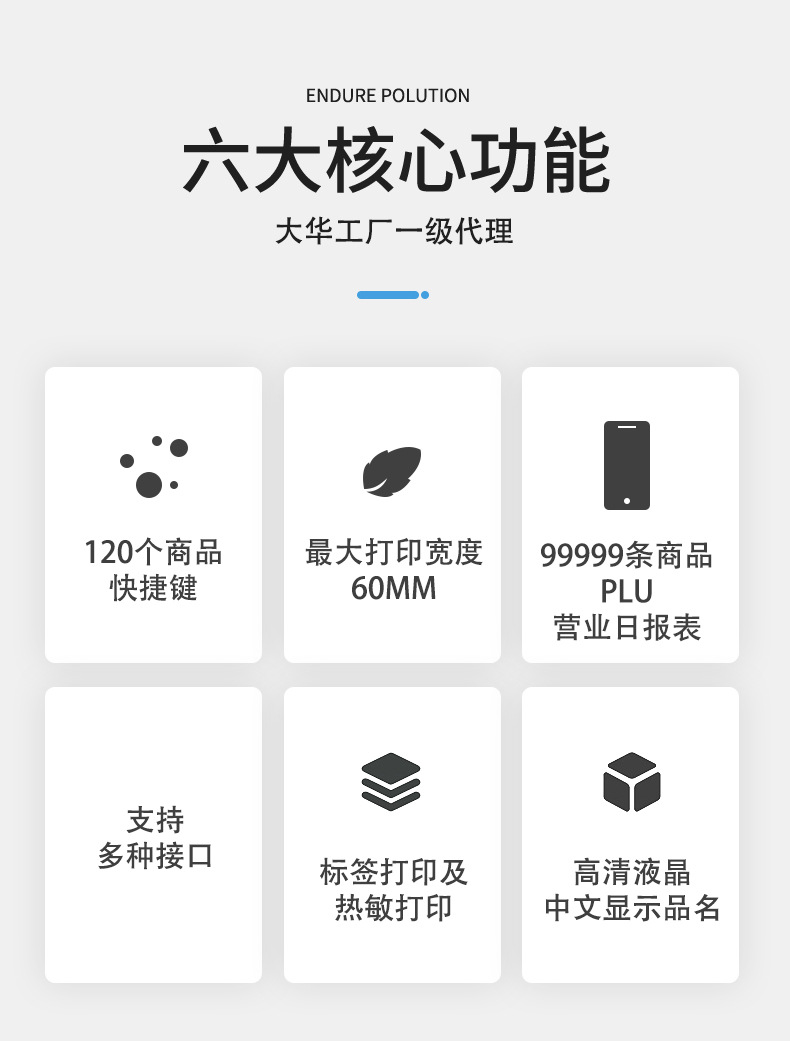 ENDURE POLUTION

六大核心功能

大华工厂一级代理

120个商品
快捷键

最大打印宽度
60MM

99999条商品
PLU
营业日报表

支持
多种接口

标签打印及
热敏打印

高清液晶
中文显示品名