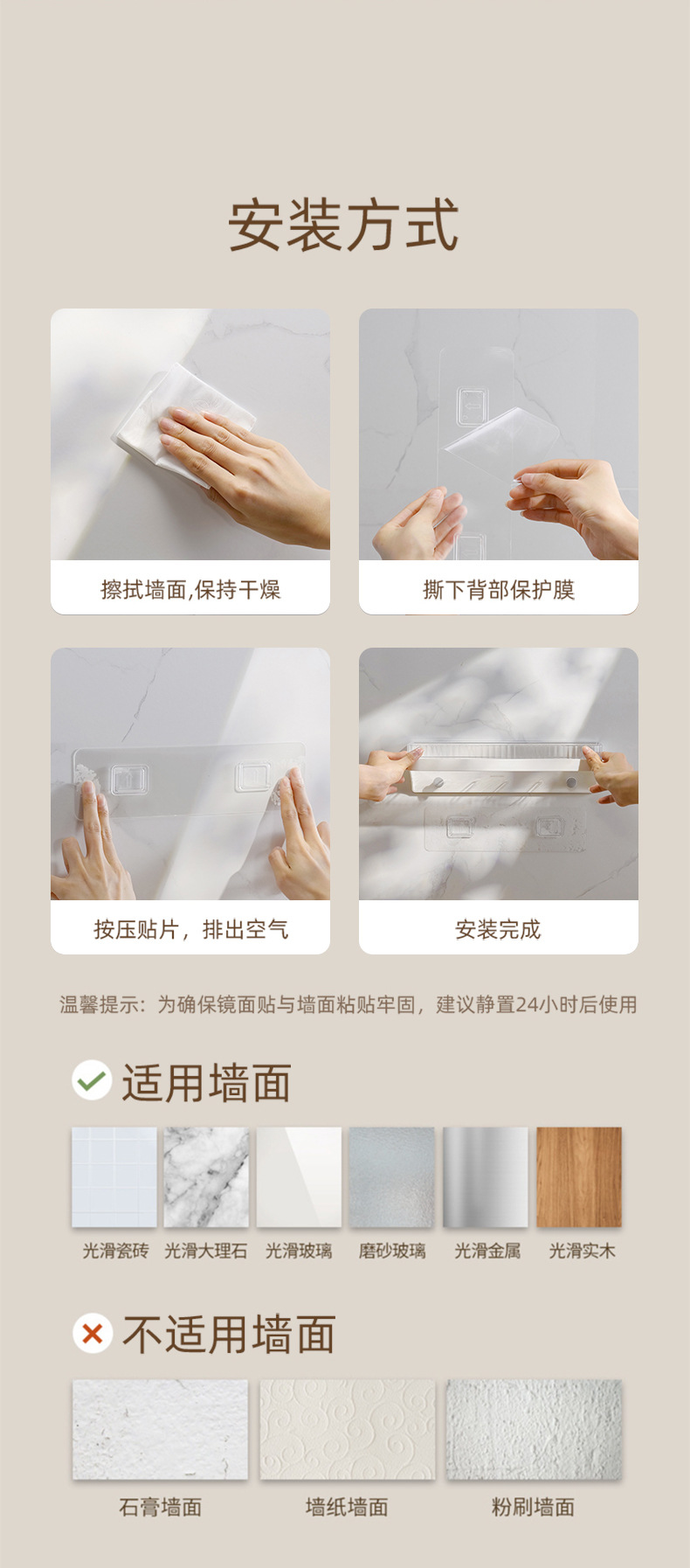 安装方式

擦拭墙面,保持干燥

撕下背部保护膜

按压贴片，排出空气

安装完成

温馨提示：为确保镜面贴与墙面粘贴牢固，建议静置24小时后使用

适用墙面

光滑瓷砖 光滑大理石 光滑玻璃 磨砂玻璃 光滑金属 光滑实木

不适用墙面

石膏墙面 墙纸墙面 粉刷墙面