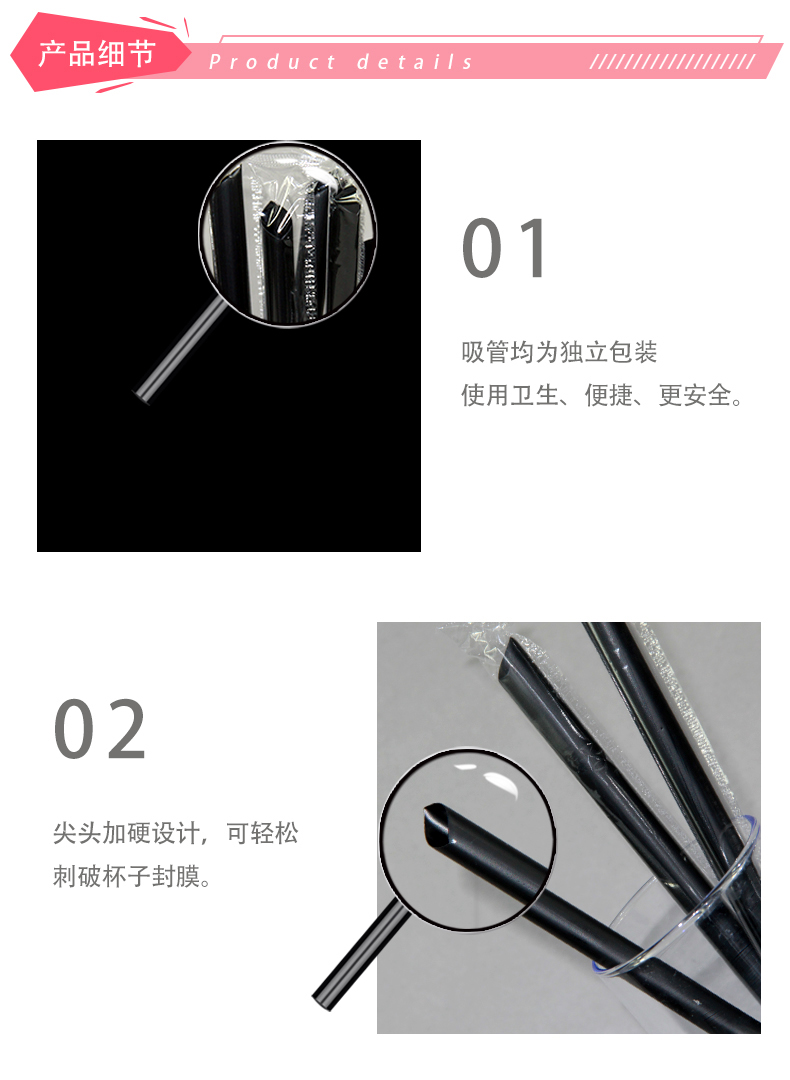 产品细节 Product details //////////////////

01

吸管均为独立包装
使用卫生、便捷、更安全。

02

尖头加硬设计，可轻松
刺破杯子封膜。