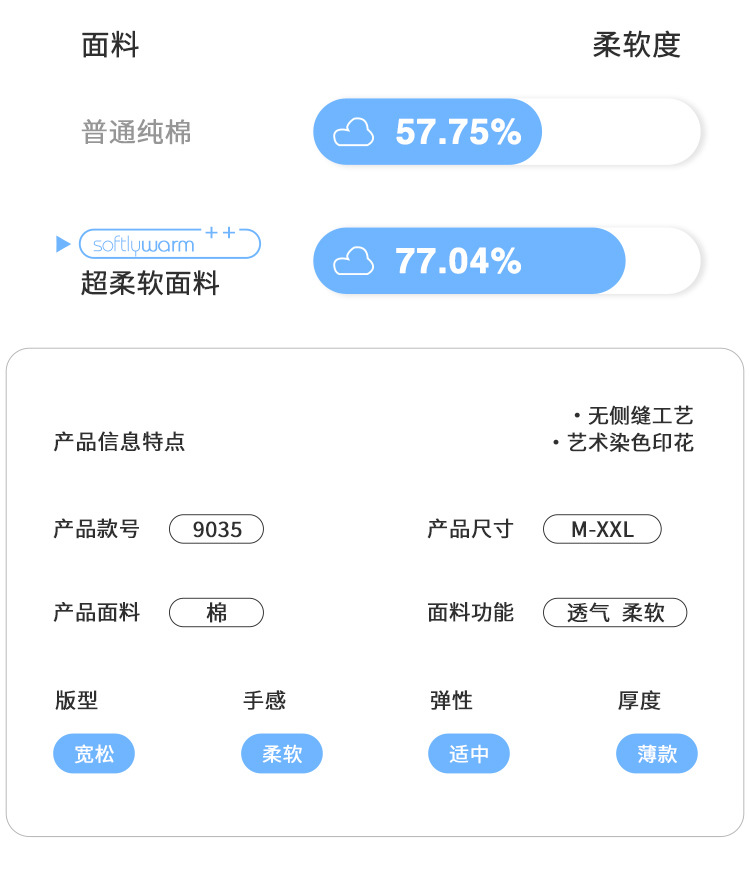 面料 柔软度

普通纯棉 57.75%

softlywarm ++
超柔软面料 77.04%

产品信息特点

• 无侧缝工艺
• 艺术染色印花

产品款号 9035

产品尺寸 M-XXL

产品面料 棉

面料功能 透气 柔软

版型
宽松

手感
柔软

弹性
适中

厚度
薄款