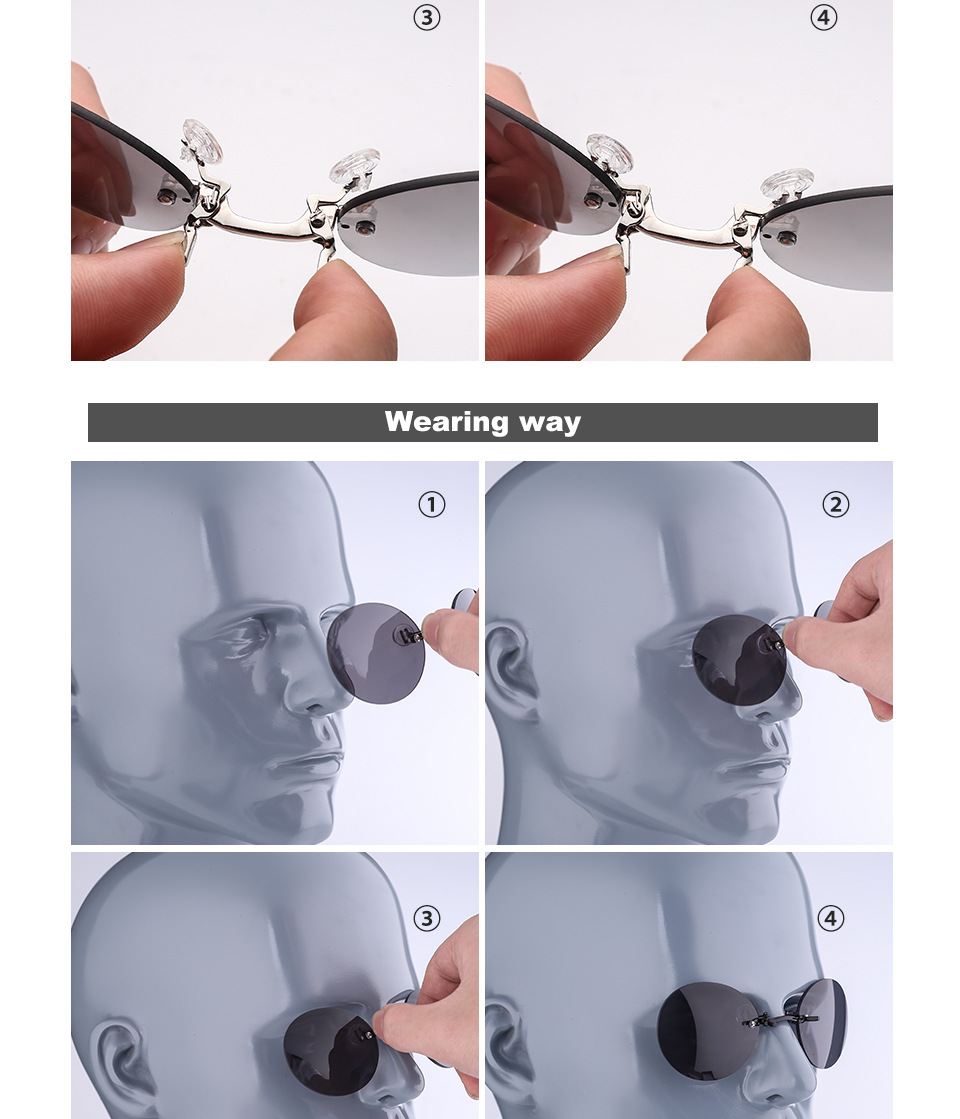 ③

④

Wearing way

①

②

③

④