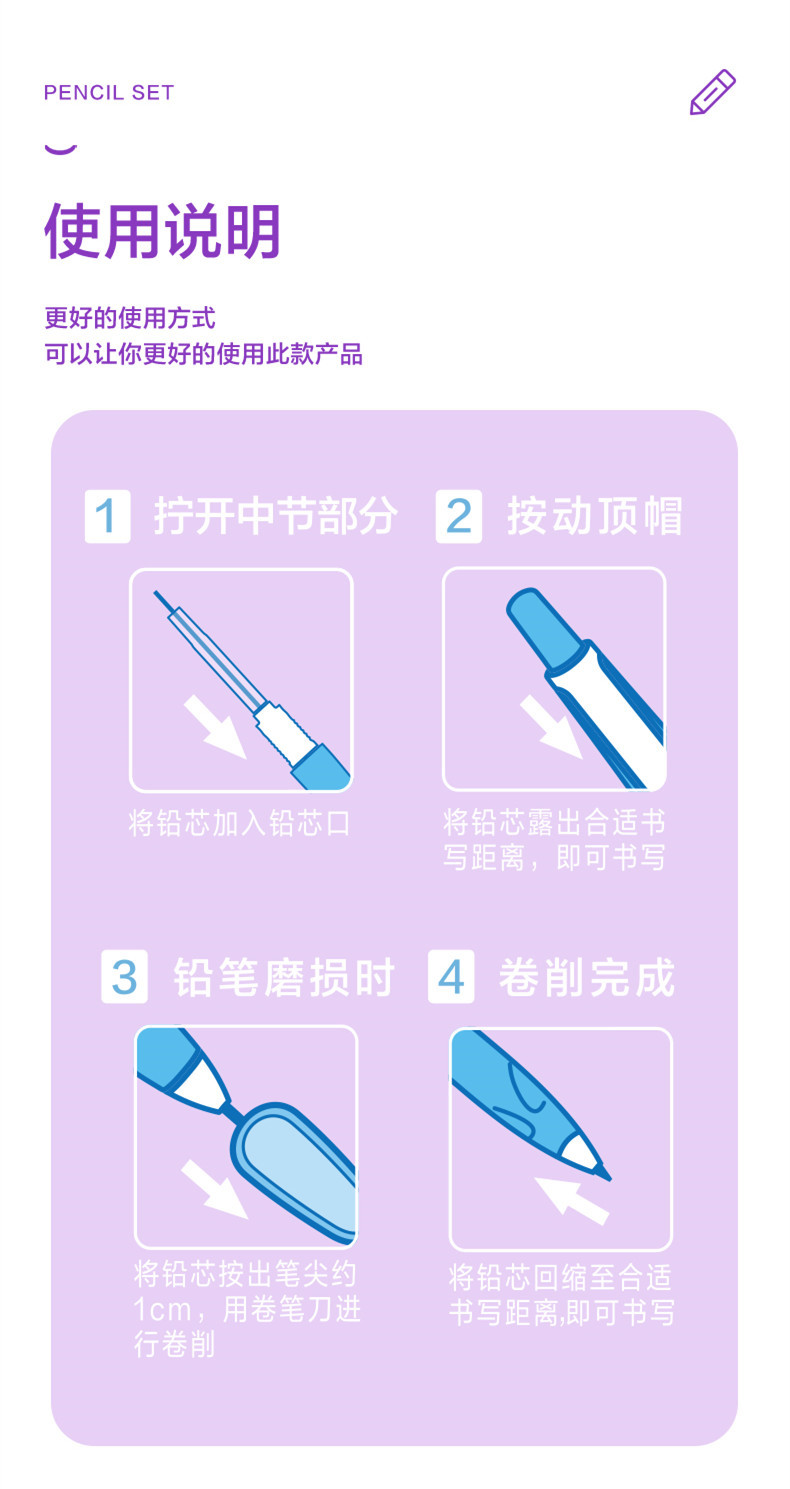 PENCIL SET

使用说明

更好的使用方式
可以让你更好的使用此款产品

1 拧开中节部分

将铅芯加入铅芯口

2 按动顶帽

将铅芯露出合适书写距离，即可书写

3 铅笔磨损时

将铅芯按出笔尖约1cm，用卷笔刀进行卷削

4 卷削完成

将铅芯回缩至合适书写距离,即可书写