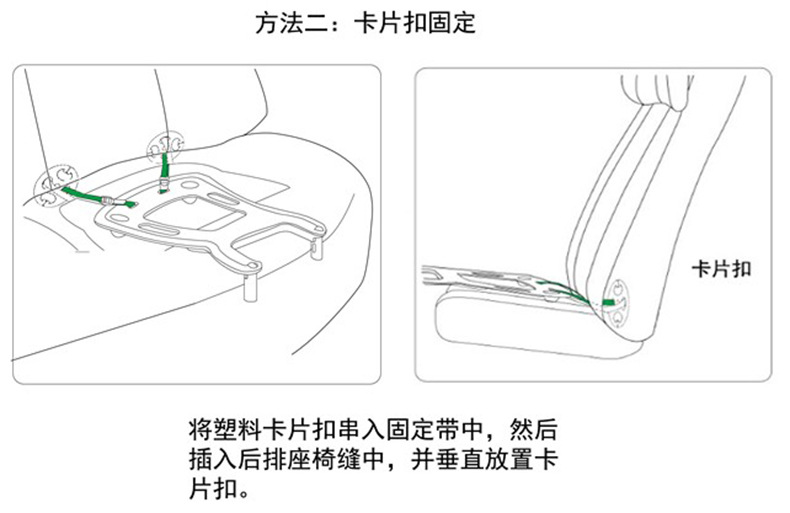 方法二：卡片扣固定

卡片扣

将塑料卡片扣串入固定带中，然后插入后排座椅缝中，并垂直放置卡片扣。