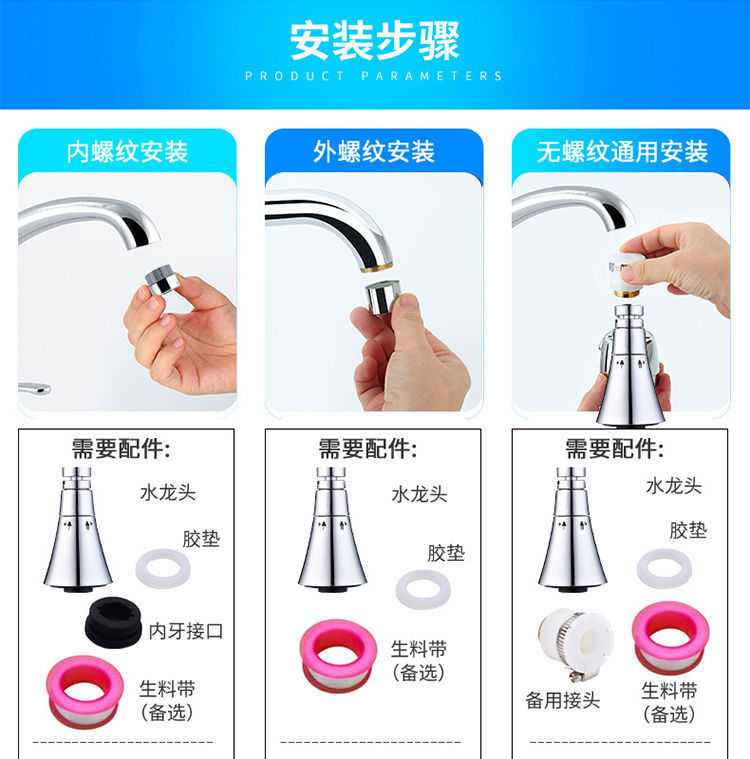 安装步骤
PRODUCT PARAMETERS

内螺纹安装

需要配件:
水龙头
胶垫
内牙接口
生料带
(备选)

外螺纹安装

需要配件:
水龙头
胶垫
生料带
(备选)

无螺纹通用安装

需要配件:
水龙头
胶垫
备用接头
生料带
(备选)