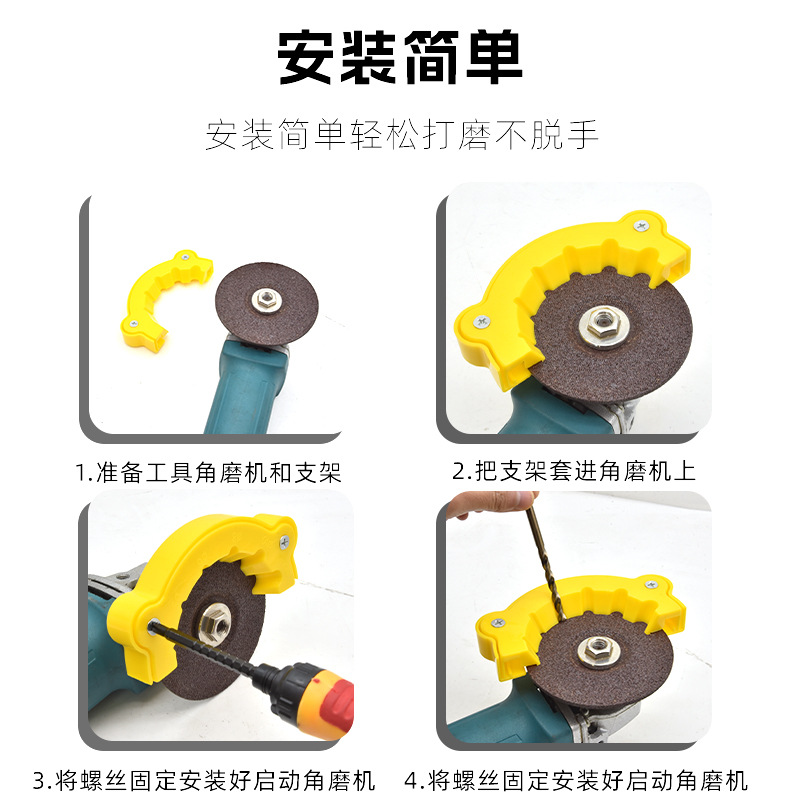 安装简单

安装简单轻松打磨不脱手

1.准备工具角磨机和支架

2.把支架套进角磨机上

3.将螺丝固定安装好启动角磨机

4.将螺丝固定安装好启动角磨机