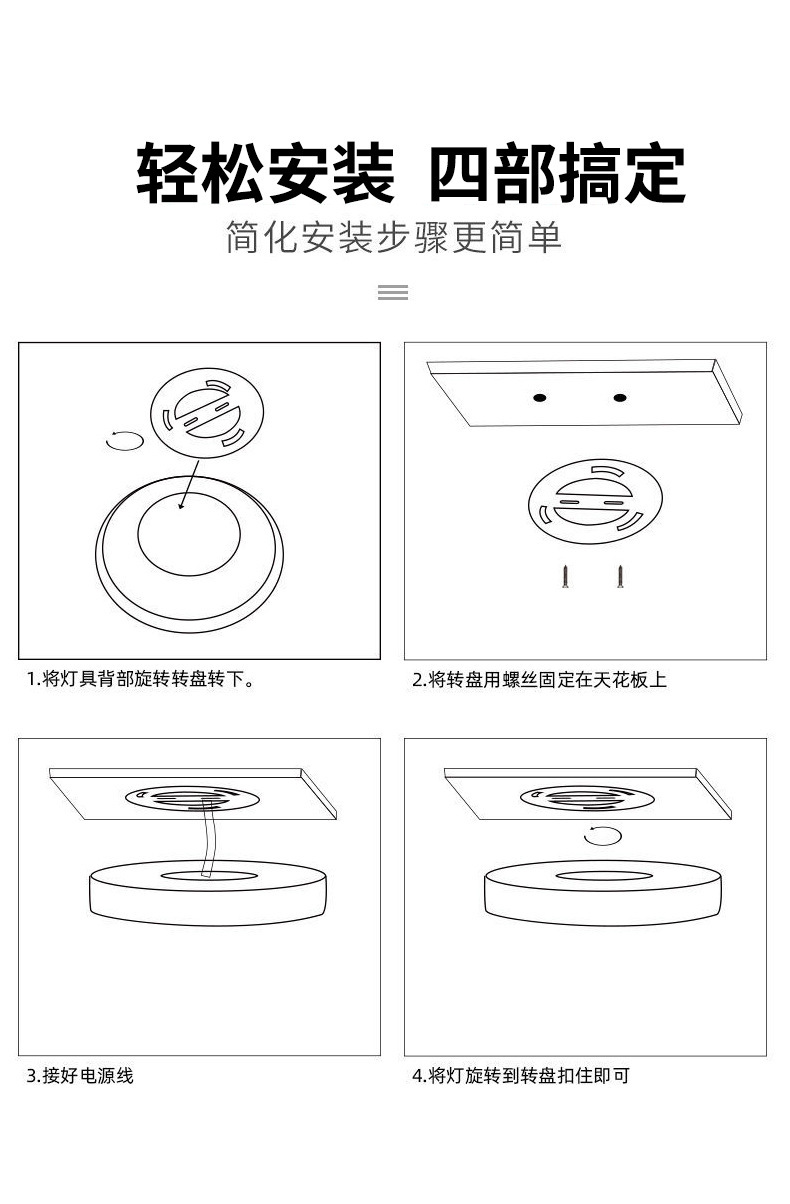 轻松安装 四部搞定
简化安装步骤更简单

1.将灯具背部旋转转盘转下。

2.将转盘用螺丝固定在天花板上

3.接好电源线

4.将灯旋转到转盘扣住即可