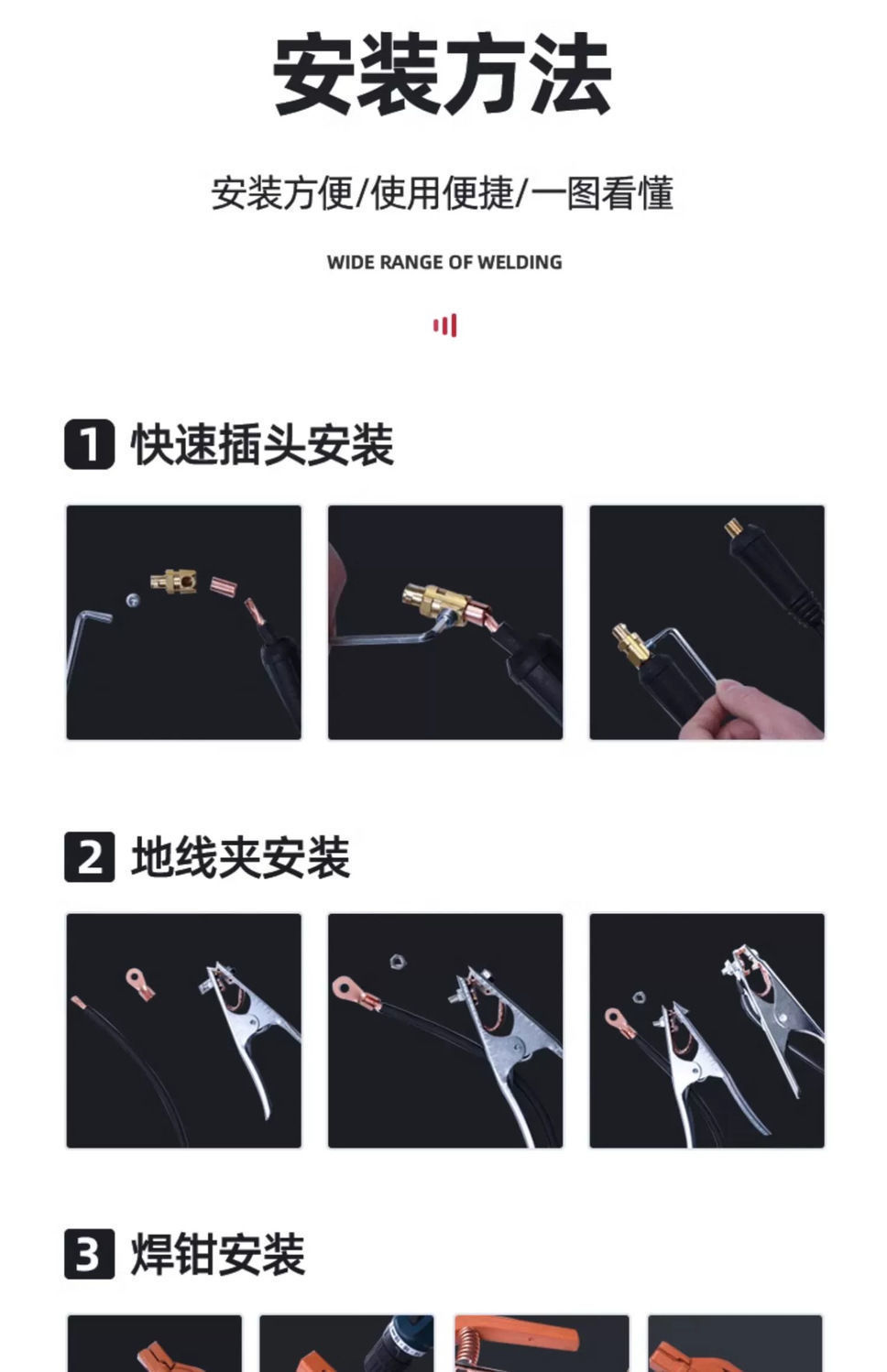 安装方法

安装方便/使用便捷/一图看懂

WIDE RANGE OF WELDING

1 快速插头安装

2 地线夹安装

3 焊钳安装