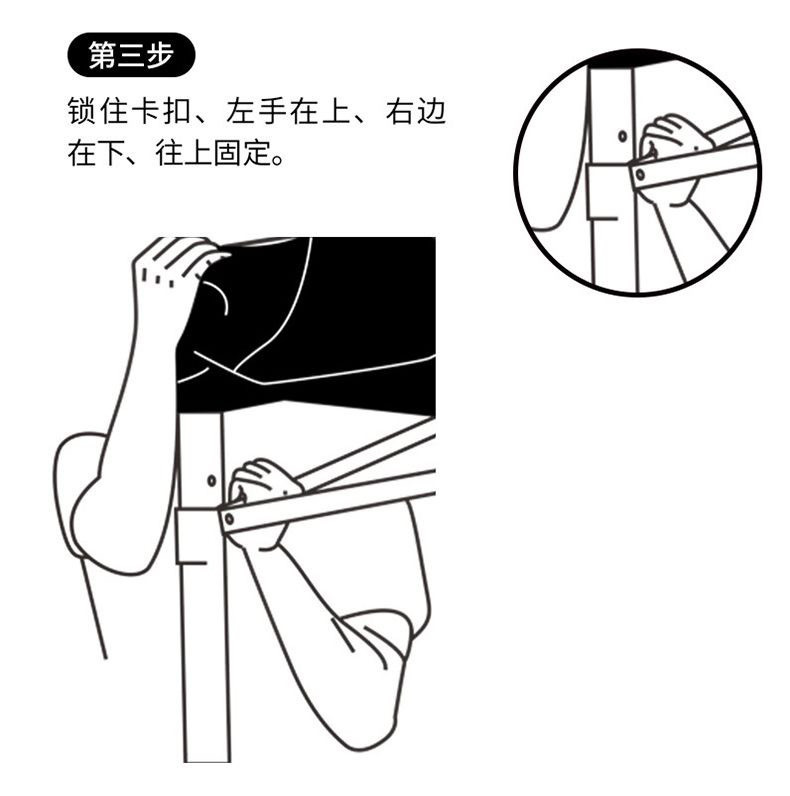 第三步

锁住卡扣、左手在上、右边在下、往上固定。