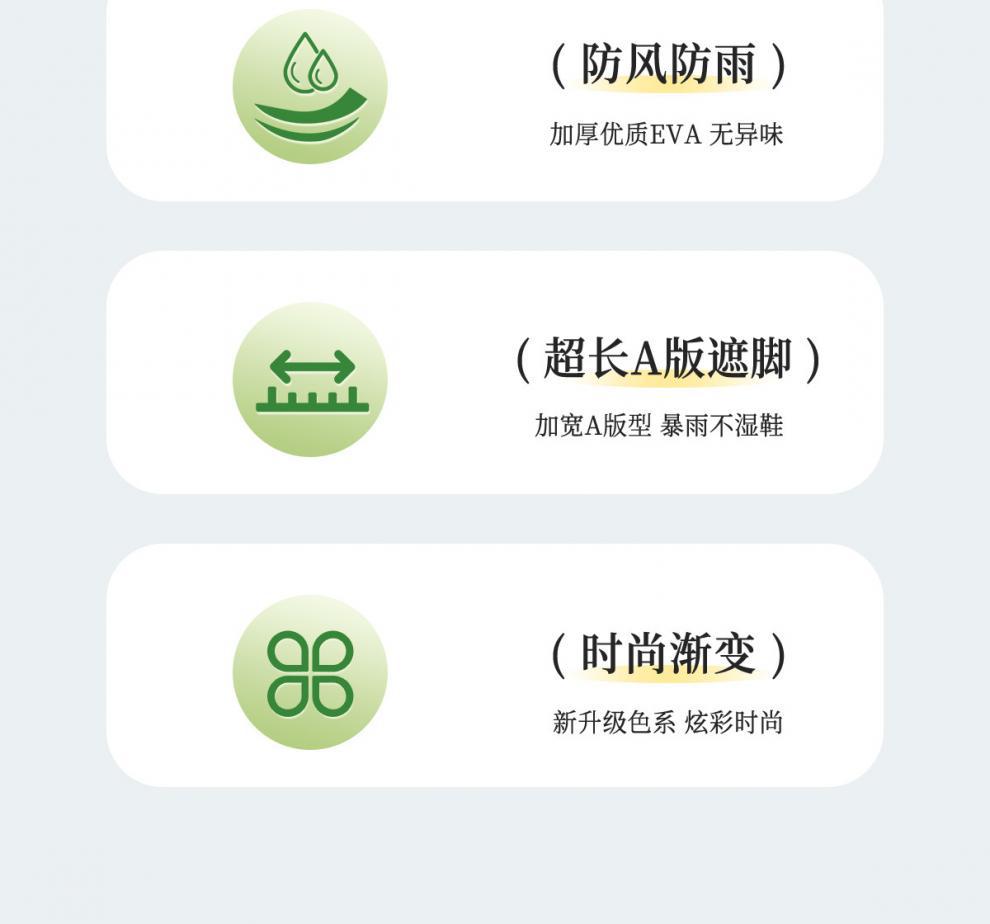 (防风防雨)

加厚优质EVA 无异味

(超长A版遮脚)

加宽A版型 暴雨不湿鞋

(时尚渐变)

新升级色系 炫彩时尚