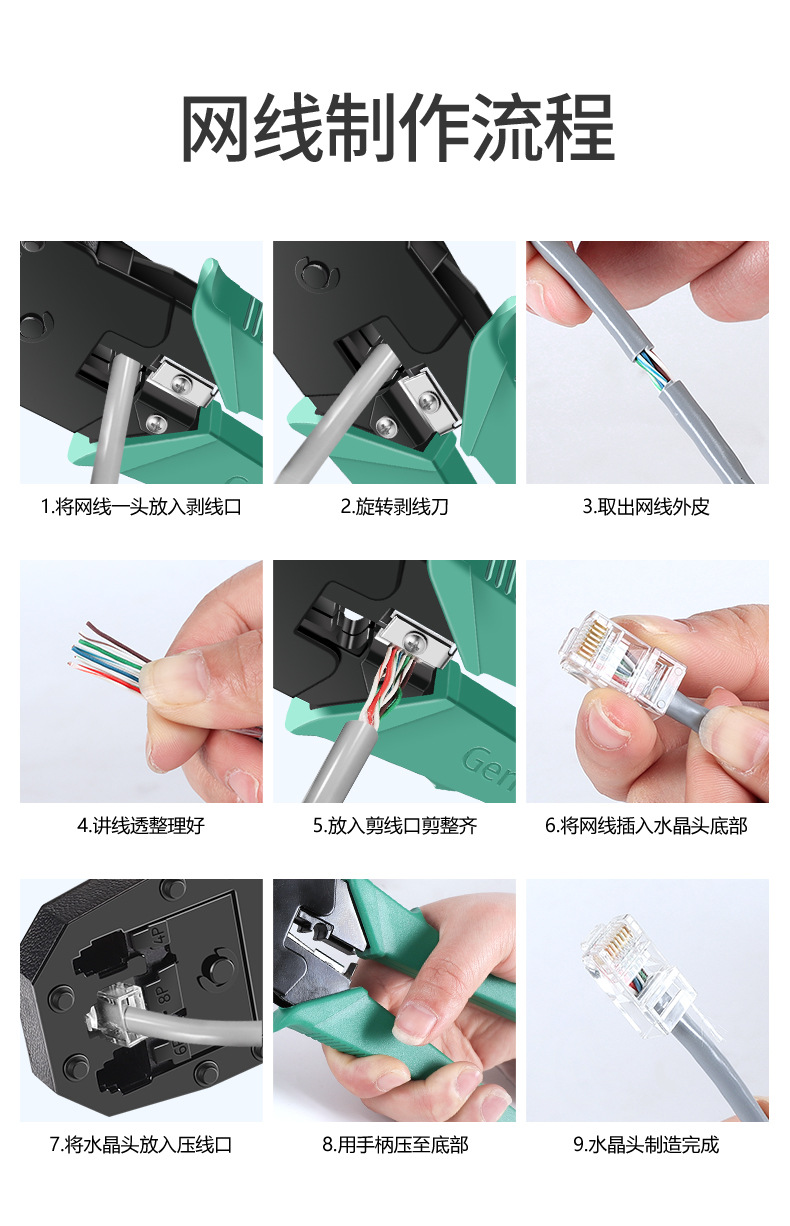 网线制作流程

1.将网线一头放入剥线口

2.旋转剥线刀

3.取出网线外皮

4.讲线透整理好

Gen

5.放入剪线口剪整齐

6.将网线插入水晶头底部

4P

8P

6P

7.将水晶头放入压线口

8.用手柄压至底部

9.水晶头制造完成