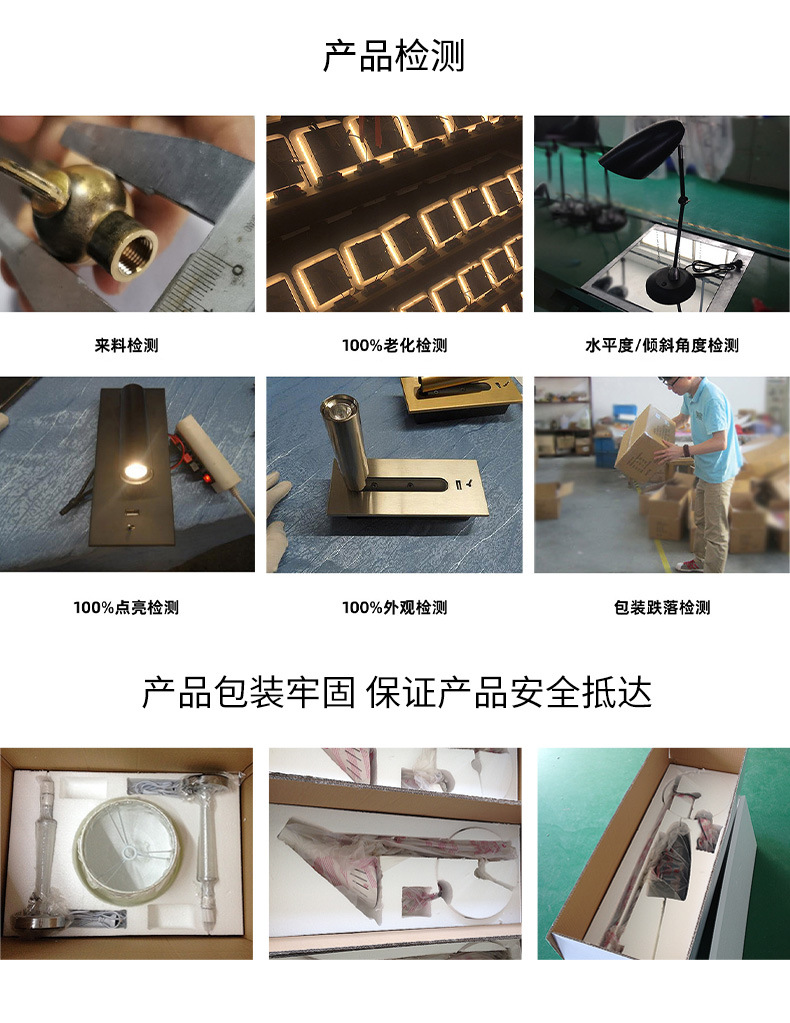 产品检测

来料检测

100%老化检测

水平度/倾斜角度检测

100%点亮检测

100%外观检测

包装跌落检测

产品包装牢固 保证产品安全抵达