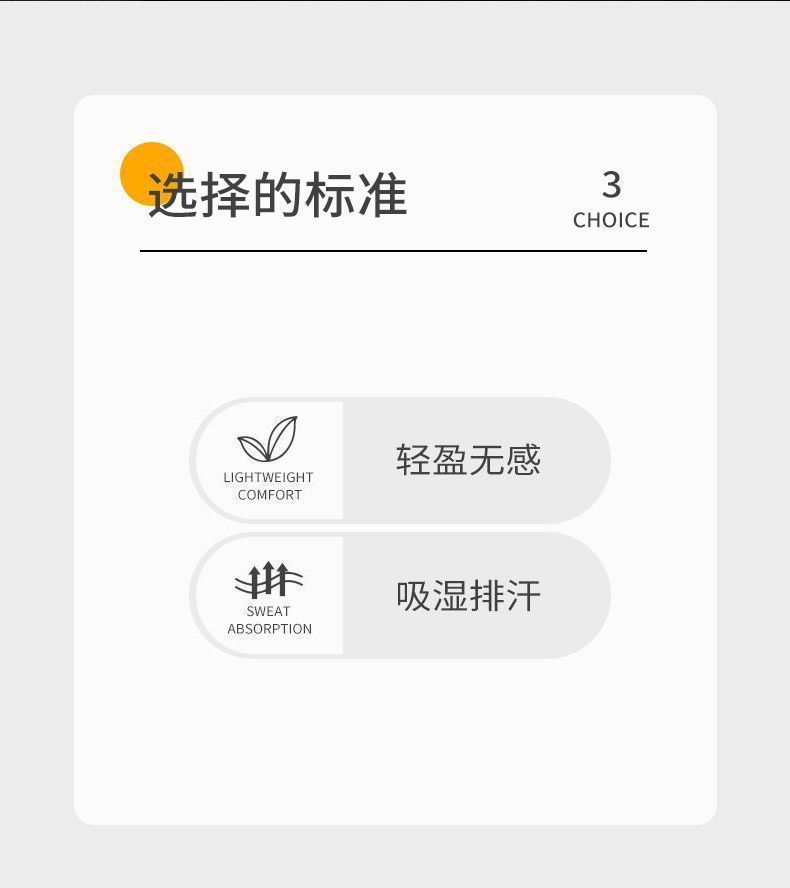 选择的标准

3
CHOICE

LIGHTWEIGHT
COMFORT

轻盈无感

SWEAT
ABSORPTION

吸湿排汗