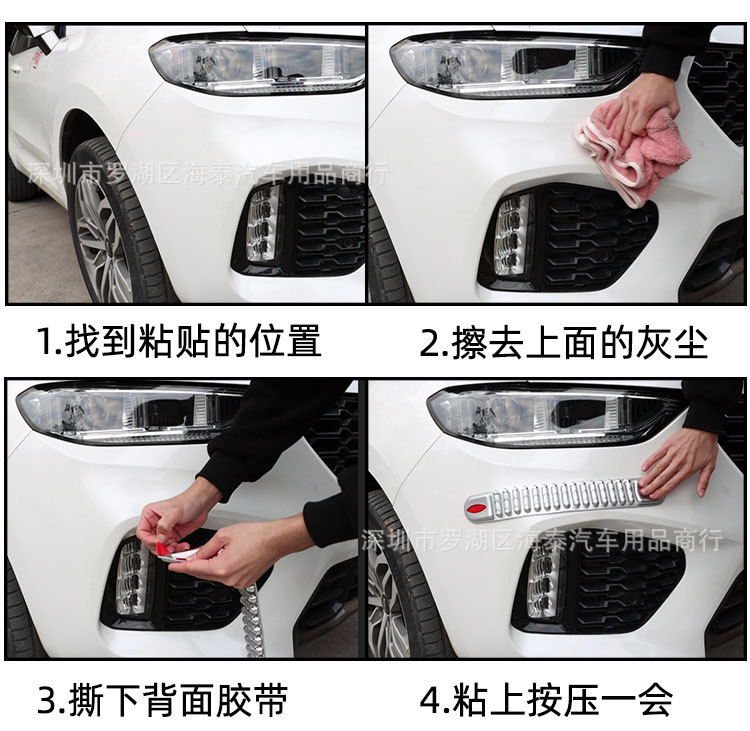 深圳市罗湖区海泰汽车用品商行

1.找到粘贴的位置

2.擦去上面的灰尘

深圳市罗湖区海泰汽车用品商行

3.撕下背面胶带

4.粘上按压一会