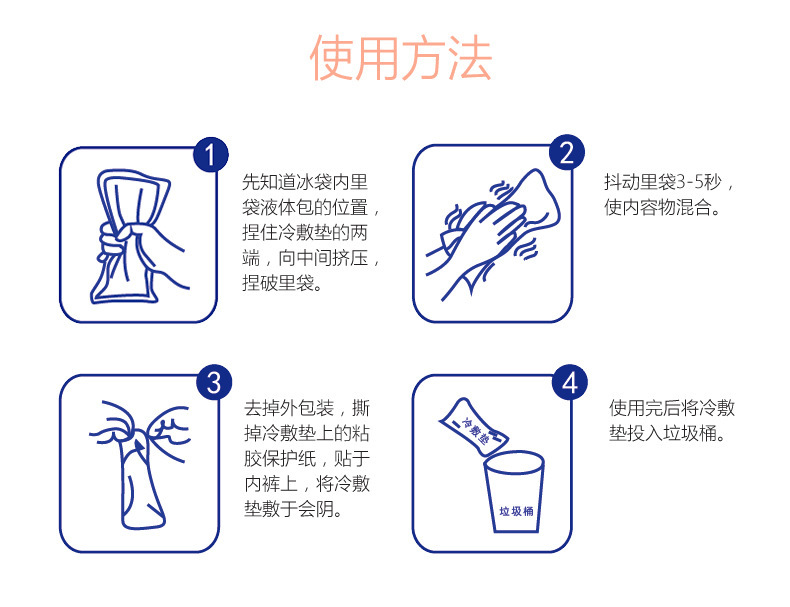 使用方法

1

先知道冰袋内里袋液体包的位置，捏住冷敷垫的两端，向中间挤压，捏破里袋。

2

抖动里袋3-5秒，使内容物混合。

3

去掉外包装，撕掉冷敷垫上的粘胶保护纸，贴于内裤上，将冷敷垫敷于会阴。

4

冷敷垫

垃圾桶

使用完后将冷敷垫投入垃圾桶。