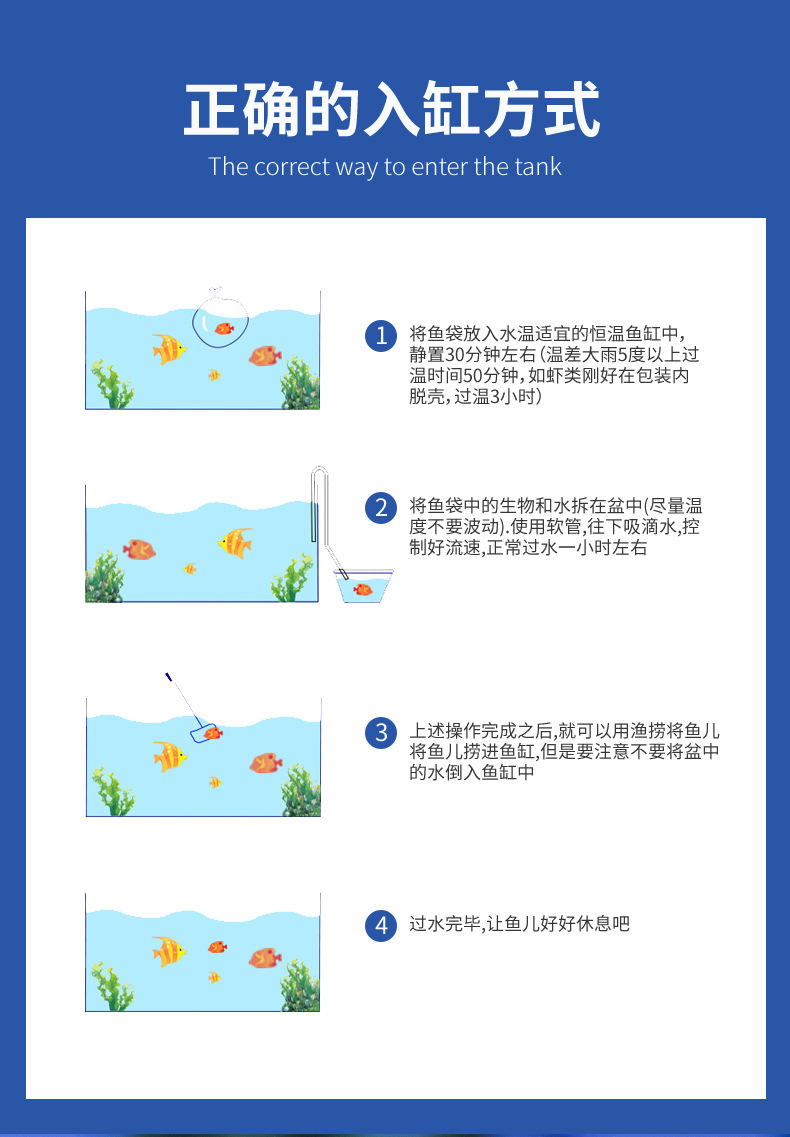 正确的入缸方式

The correct way to enter the tank

1 将鱼袋放入水温适宜的恒温鱼缸中，静置30分钟左右（温差大雨5度以上过温时间50分钟，如虾类刚好在包装内脱壳，过温3小时）

2 将鱼袋中的生物和水拆在盆中(尽量温度不要波动).使用软管,往下吸滴水,控制好流速,正常过水一小时左右

3 上述操作完成之后,就可以用渔捞将鱼儿将鱼儿捞进鱼缸,但是要注意不要将盆中的水倒入鱼缸中

4 过水完毕,让鱼儿好好休息吧