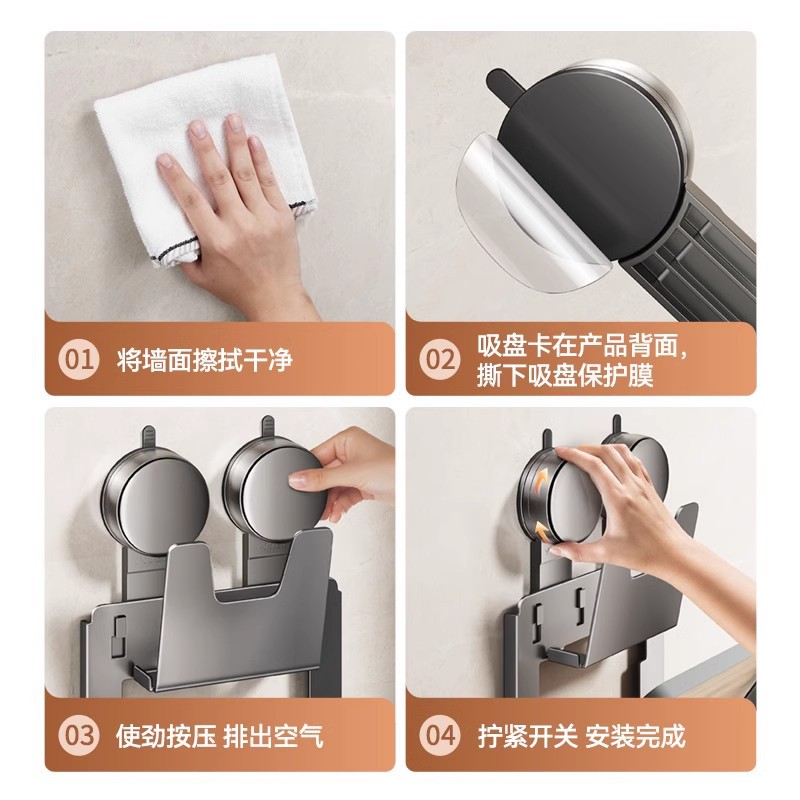 01 将墙面擦拭干净

02 吸盘卡在产品背面,
撕下吸盘保护膜

03 使劲按压 排出空气

04 拧紧开关 安装完成