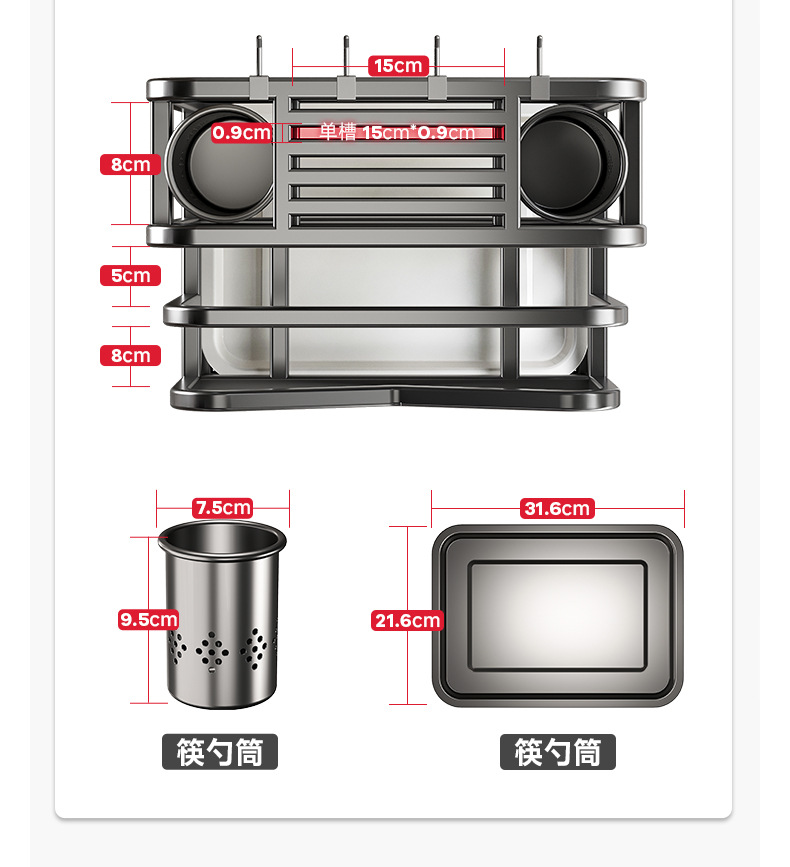 15cm

0.9cm

单槽 15cm*0.9cm

8cm

5cm

8cm

7.5cm

9.5cm

筷勺筒

31.6cm

21.6cm

筷勺筒