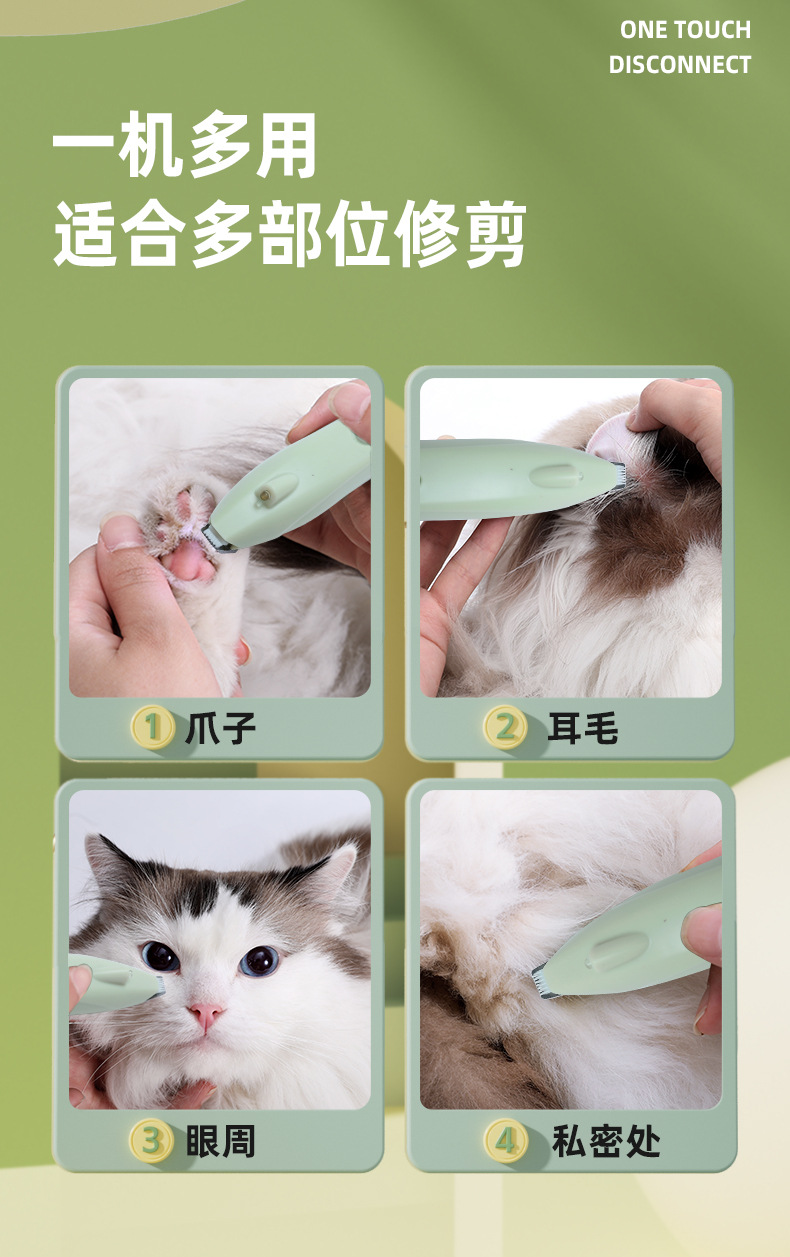 ONE TOUCH
DISCONNECT

一机多用
适合多部位修剪

1 爪子

2 耳毛

3 眼周

4 私密处