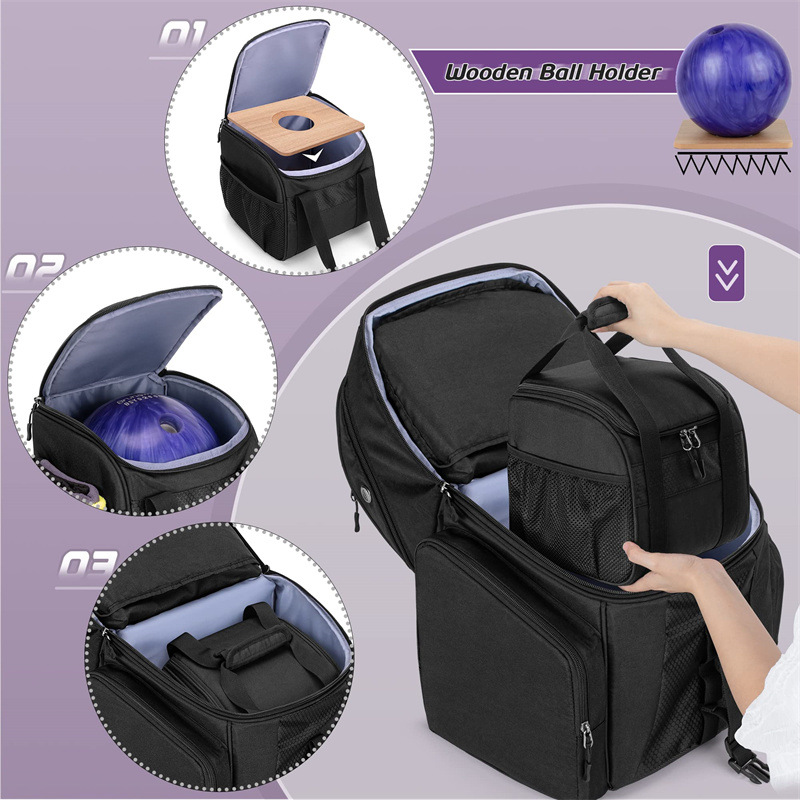 01

Wooden Ball Holder

02

03