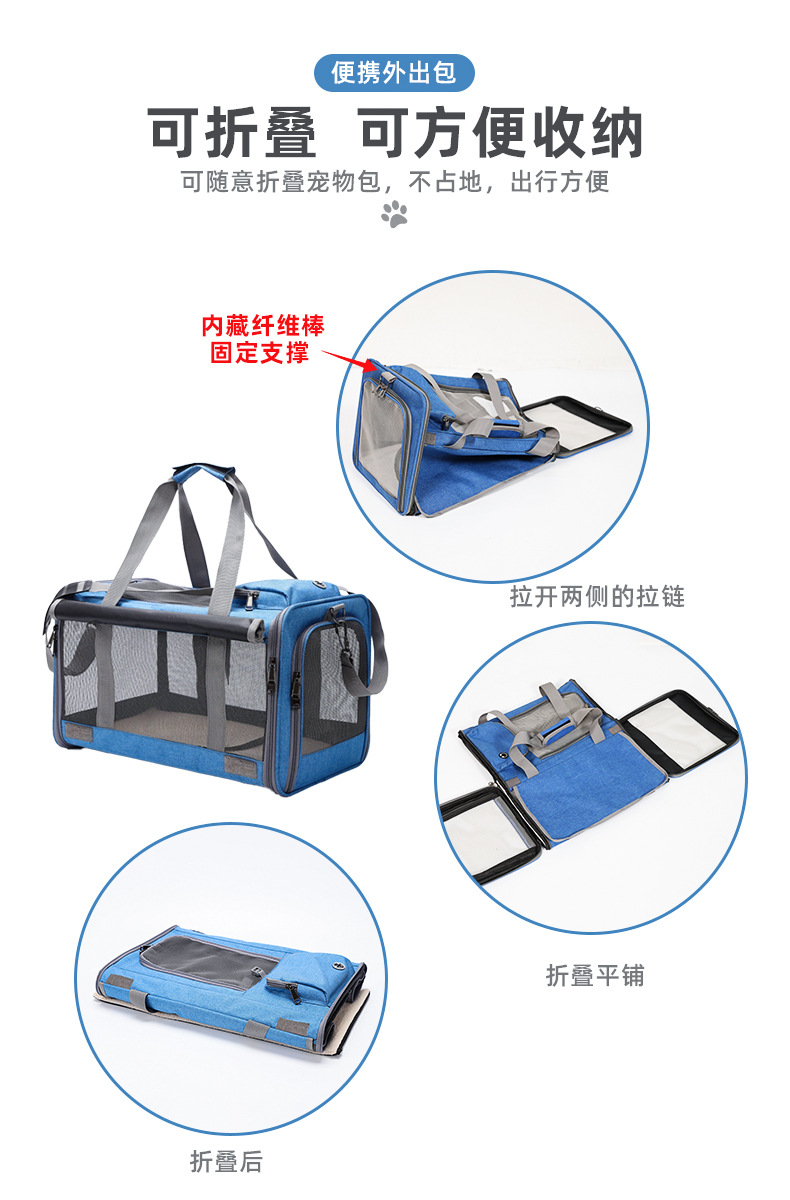 便携外出包

可折叠 可方便收纳

可随意折叠宠物包，不占地，出行方便

内藏纤维棒
固定支撑

拉开两侧的拉链

折叠平铺

折叠后