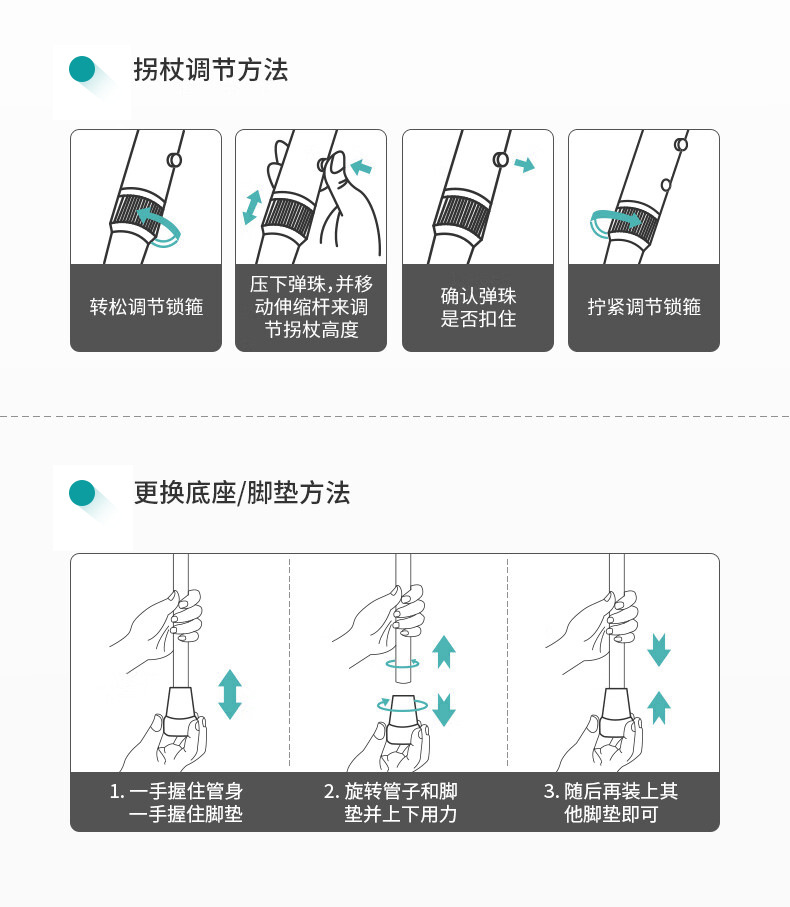 拐杖调节方法

转松调节锁箍

压下弹珠，并移动伸缩杆来调节拐杖高度

确认弹珠是否扣住

拧紧调节锁箍

更换底座/脚垫方法

1. 一手握住管身
一手握住脚垫

2. 旋转管子和脚垫并上下用力

3. 随后再装上其他脚垫即可