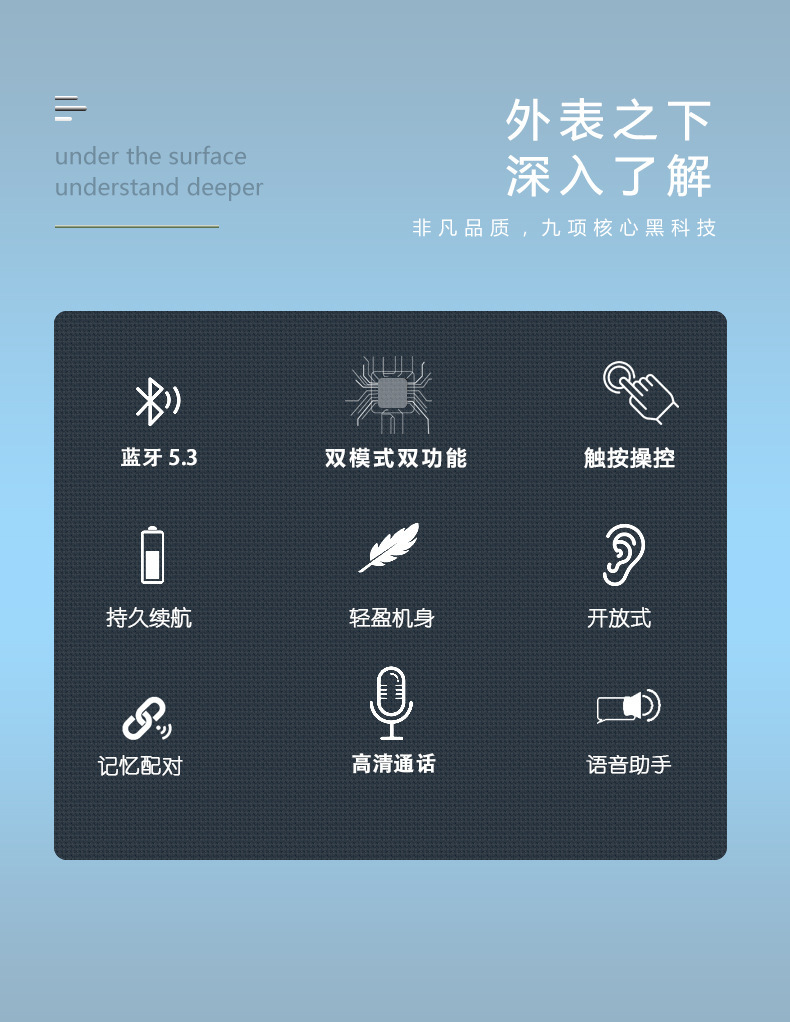 under the surface
understand deeper

外表之下
深入了解

非凡品质，九项核心黑科技

蓝牙5.3

双模式双功能

触按操控

持久续航

轻盈机身

开放式

记忆配对

高清通话

语音助手