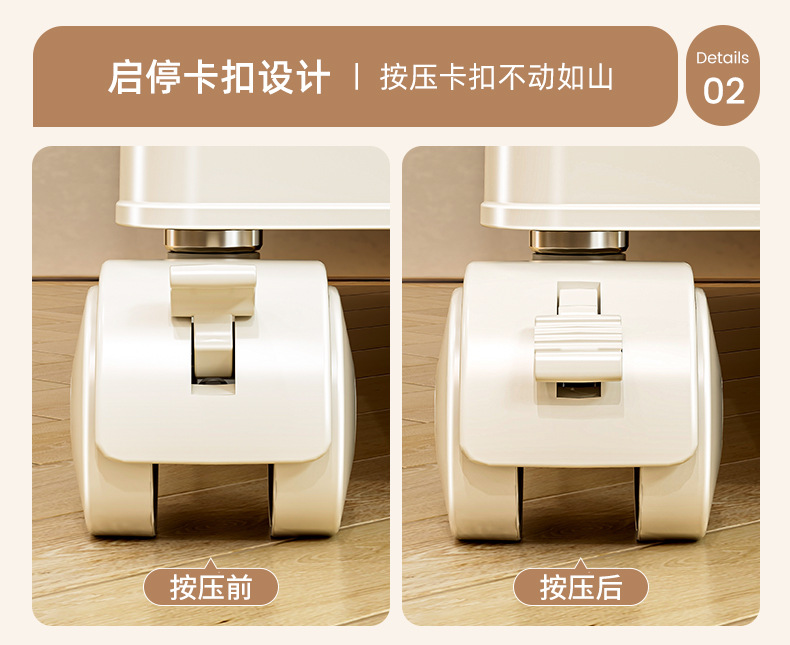 启停卡扣设计 | 按压卡扣不动如山

Details
02

按压前

按压后