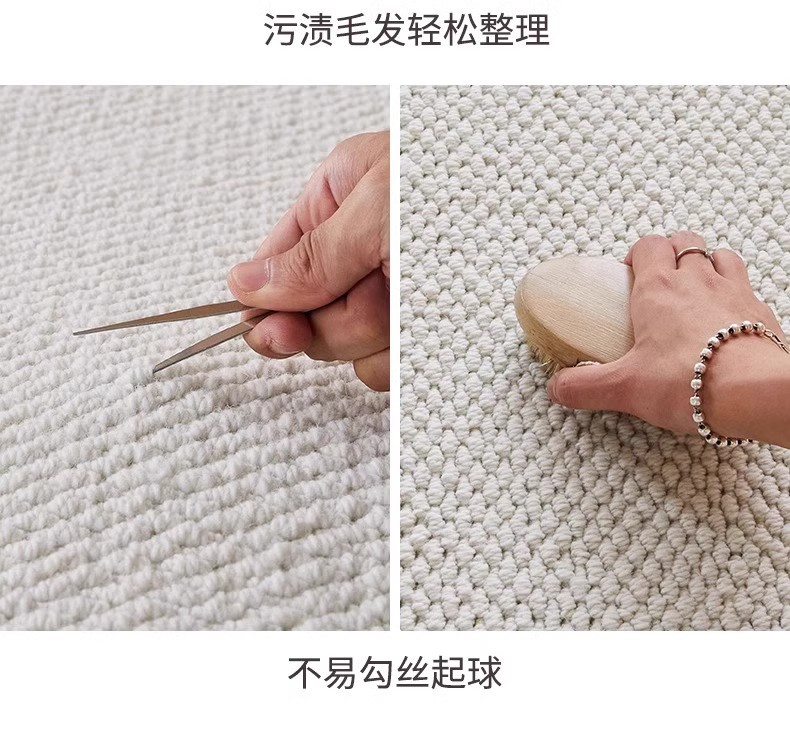 污渍毛发轻松整理

不易勾丝起球