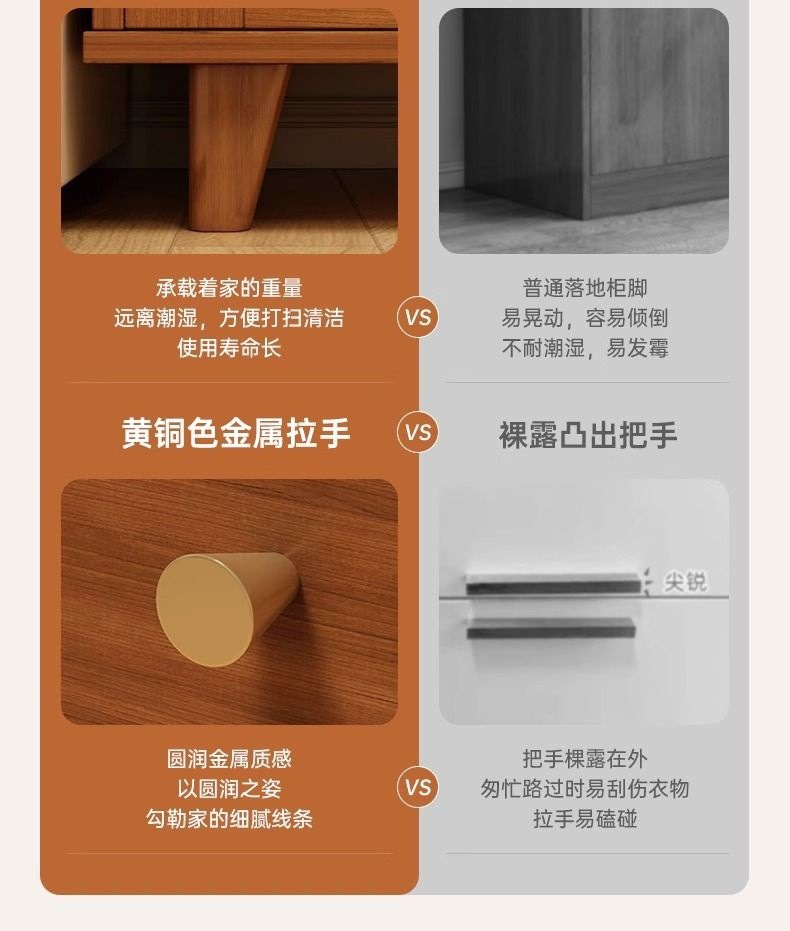 承载着家的重量
远离潮湿，方便打扫清洁
使用寿命长

VS

普通落地柜脚
易晃动，容易倾倒
不耐潮湿，易发霉

黄铜色金属拉手

VS

裸露凸出把手

尖锐

圆润金属质感
以圆润之姿
勾勒家的细腻线条

VS

把手棵露在外
匆忙路过时易刮伤衣物
拉手易磕碰