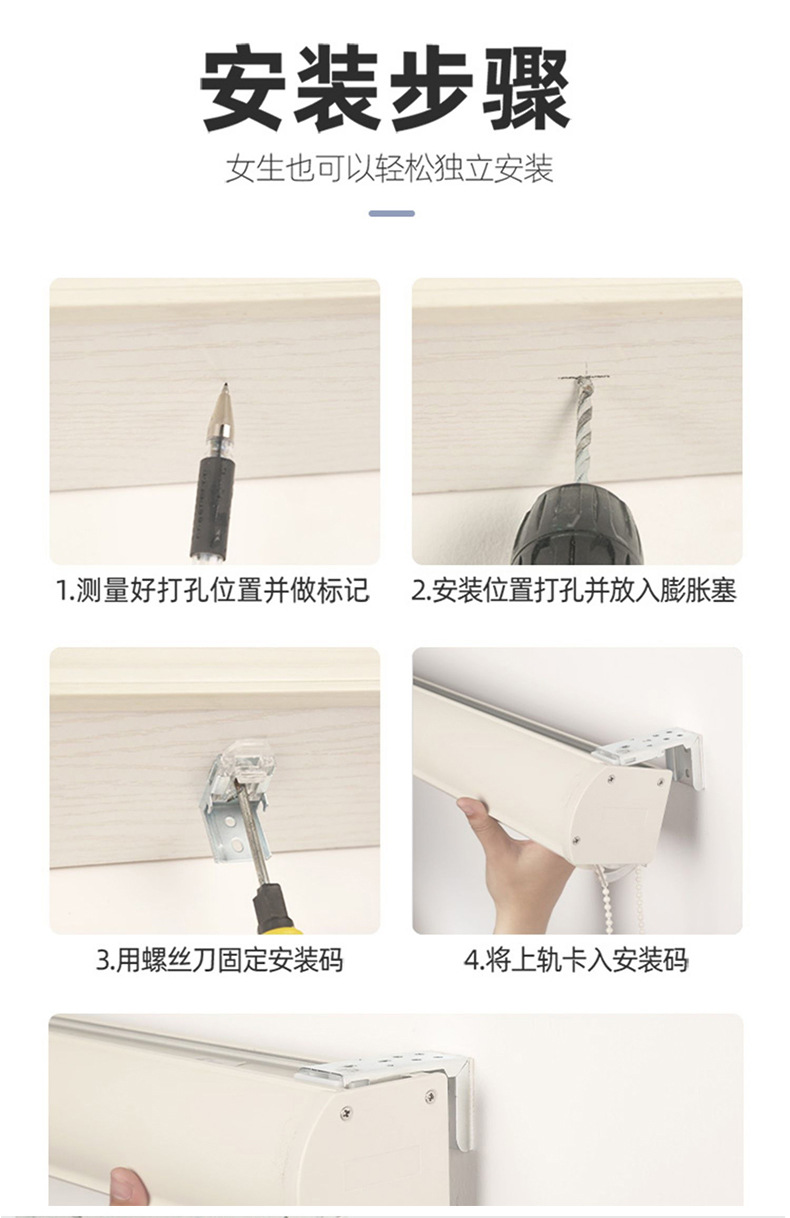 安装步骤

女生也可以轻松独立安装

1.测量好打孔位置并做标记

2.安装位置打孔并放入膨胀塞

3.用螺丝刀固定安装码

4.将上轨卡入安装码