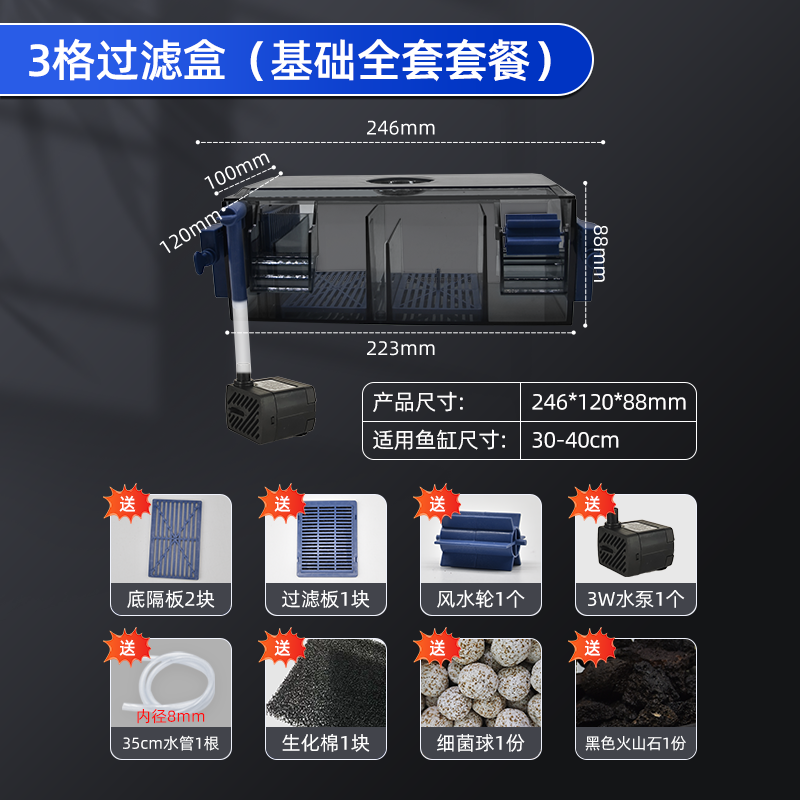 3格过滤盒（基础全套套餐）

246mm

100mm

120mm

88mm

223mm

| 产品尺寸: | 246*120*88mm |
|---|---|
| 适用鱼缸尺寸: | 30-40cm |

送
底隔板2块

送
过滤板1块

送
风水轮1个

送
3W水泵1个

送
内径8mm
35cm水管1根

送
生化棉1块

送
细菌球1份

送
黑色火山石1份