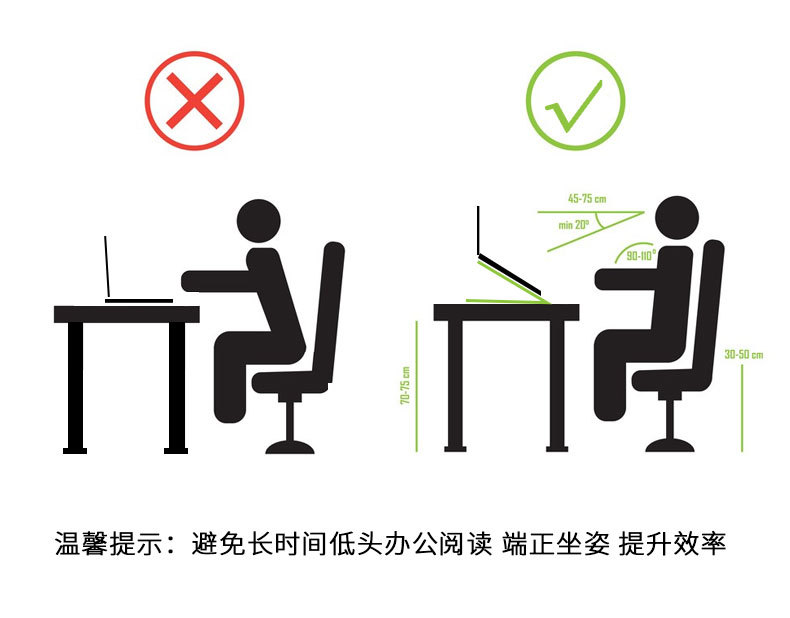 45-75 cm
min 20°
90-110°
70-75 cm
30-50 cm

温馨提示：避免长时间低头办公阅读 端正坐姿 提升效率