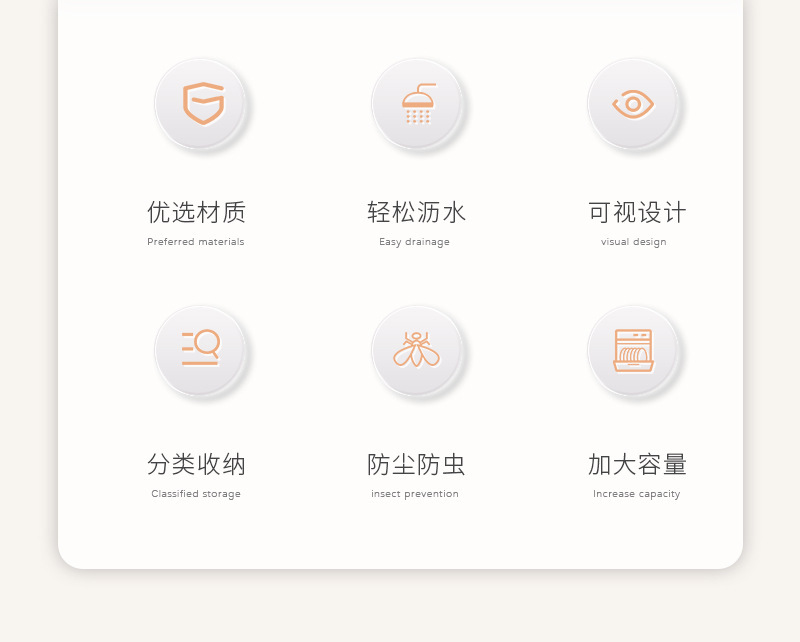 优选材质
Preferred materials

轻松沥水
Easy drainage

可视设计
visual design

分类收纳
Classified storage

防尘防虫
insect prevention

加大容量
Increase capacity