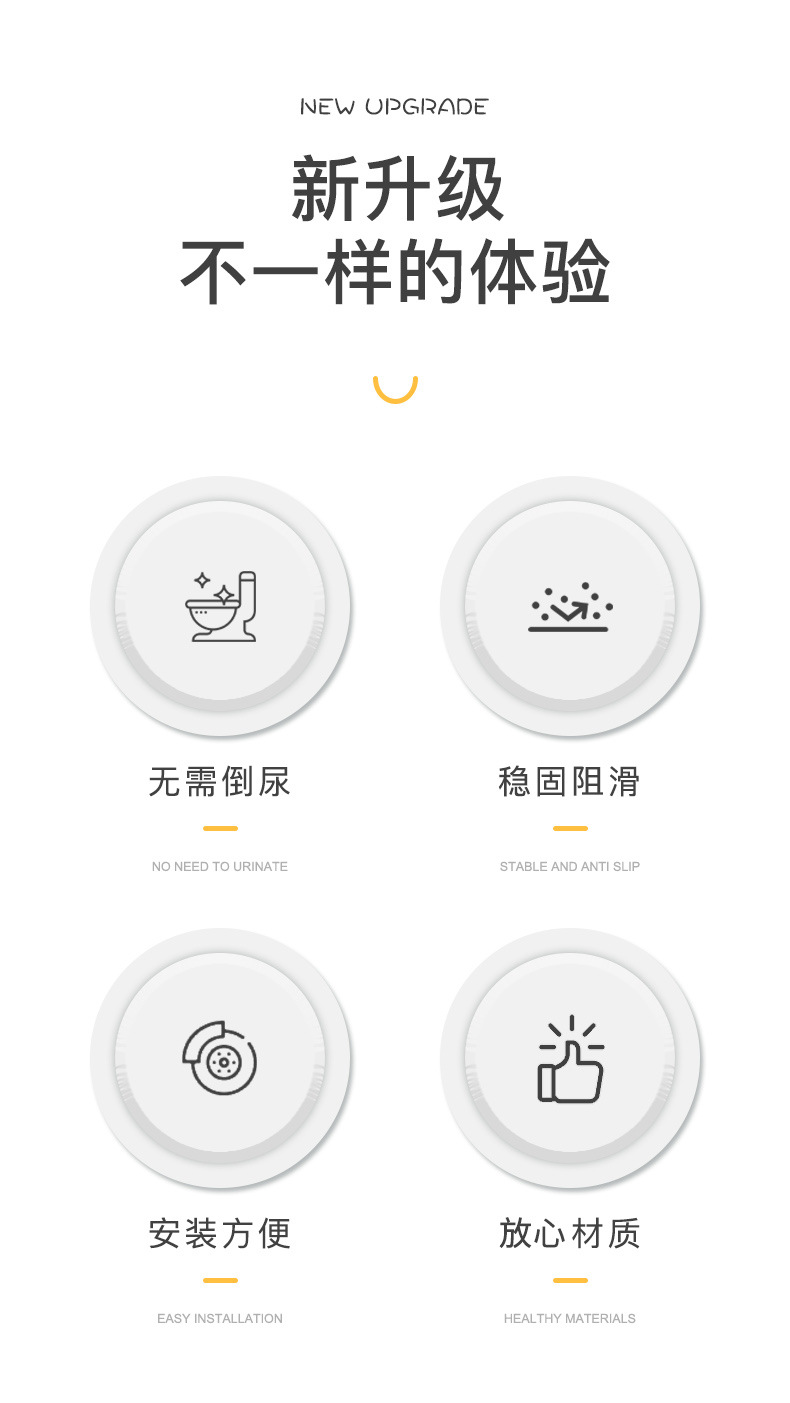 NEW UPGRADE

新升级
不一样的体验

无需倒尿

NO NEED TO URINATE

稳固阻滑

STABLE AND ANTI SLIP

安装方便

EASY INSTALLATION

放心材质

HEALTHY MATERIALS