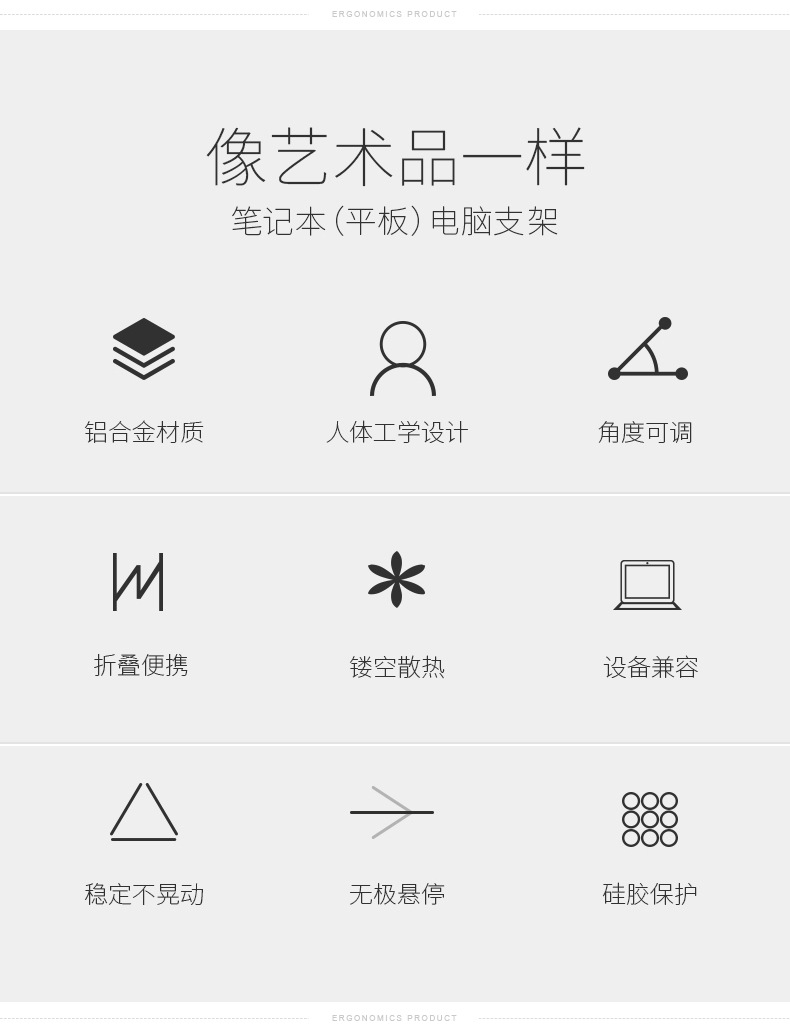 ERGONOMICS PRODUCT

像艺术品一样

笔记本(平板)电脑支架

铝合金材质

人体工学设计

角度可调

折叠便携

镂空散热

设备兼容

稳定不晃动

无极悬停

硅胶保护

ERGONOMICS PRODUCT