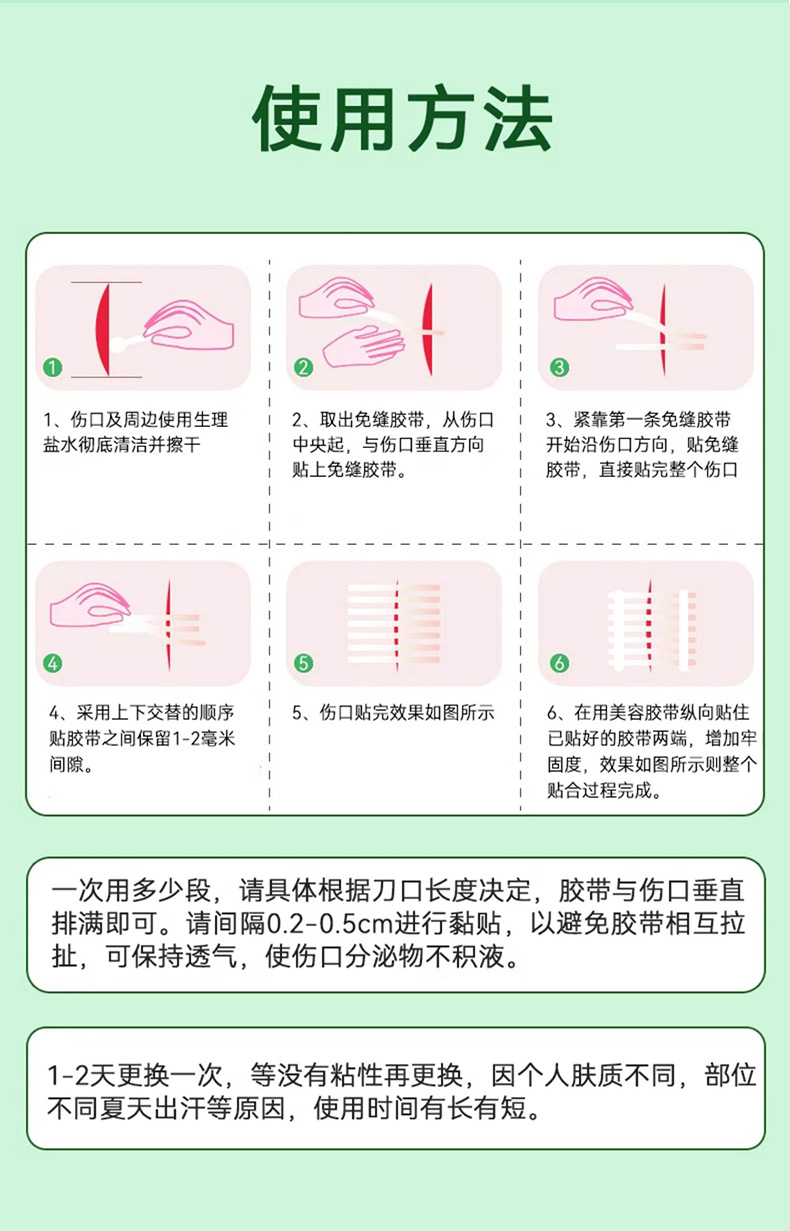 使用方法

1

1、伤口及周边使用生理盐水彻底清洁并擦干

2

2、取出免缝胶带，从伤口中央起，与伤口垂直方向贴上免缝胶带。

3

3、紧靠第一条免缝胶带开始沿伤口方向，贴免缝胶带，直接贴完整个伤口

4

4、采用上下交替的顺序贴胶带之间保留1-2毫米间隙。

5

5、伤口贴完效果如图所示

6

6、在用美容胶带纵向贴住已贴好的胶带两端，增加牢固度，效果如图所示则整个贴合过程完成。

一次用多少段，请具体根据刀口长度决定，胶带与伤口垂直排满即可。请间隔0.2-0.5cm进行黏贴，以避免胶带相互拉扯，可保持透气，使伤口分泌物不积液。

1-2天更换一次，等没有粘性再更换，因个人肤质不同，部位不同夏天出汗等原因，使用时间有长有短。