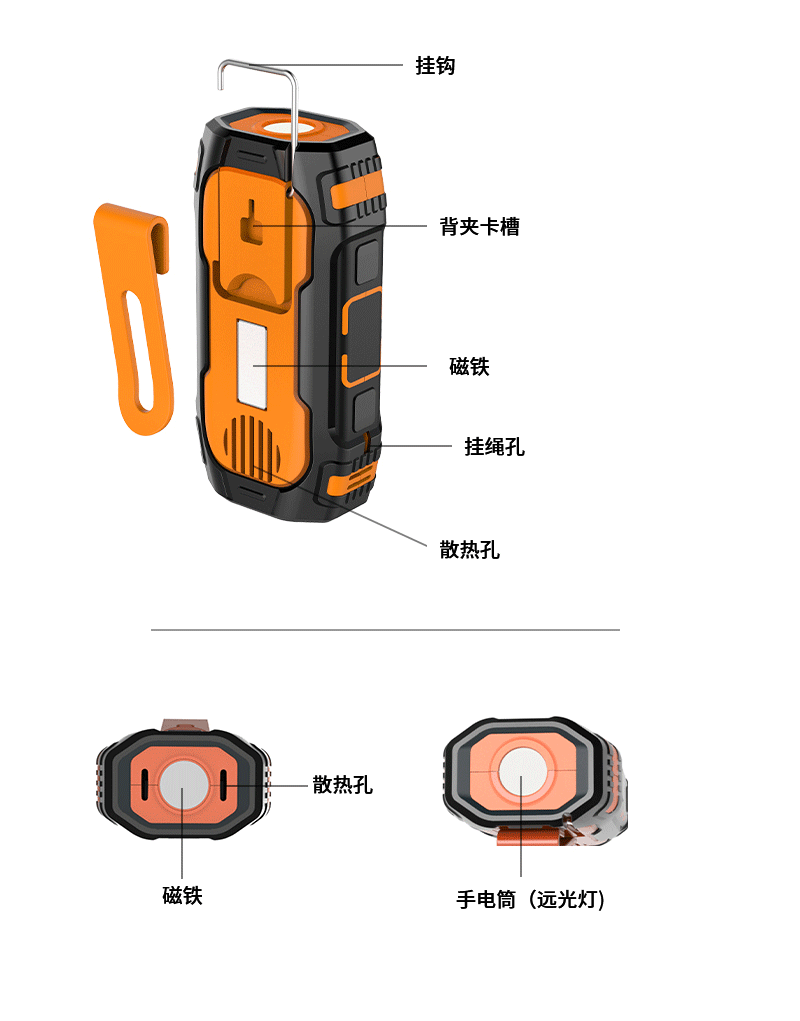 挂钩

背夹卡槽

磁铁

挂绳孔

散热孔

散热孔

磁铁

手电筒（远光灯)